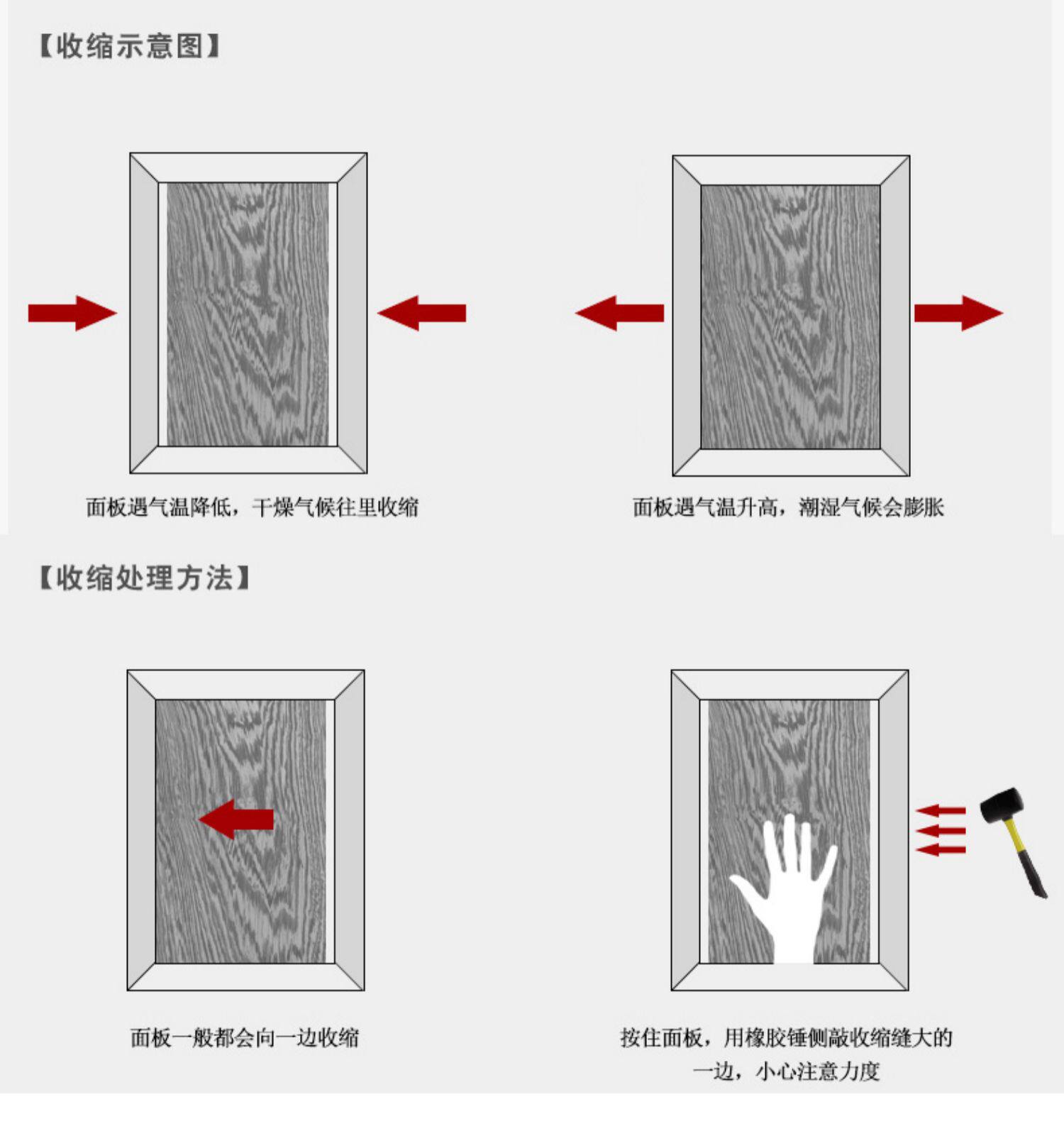 【收缩示意图】

面板遇气温降低，干燥气候往里收缩

面板遇气温升高，潮湿气候会膨胀

【收缩处理方法】

面板一般都会向一边收缩

按住面板，用橡胶锤侧敲收缩缝大的一边，小心注意力度