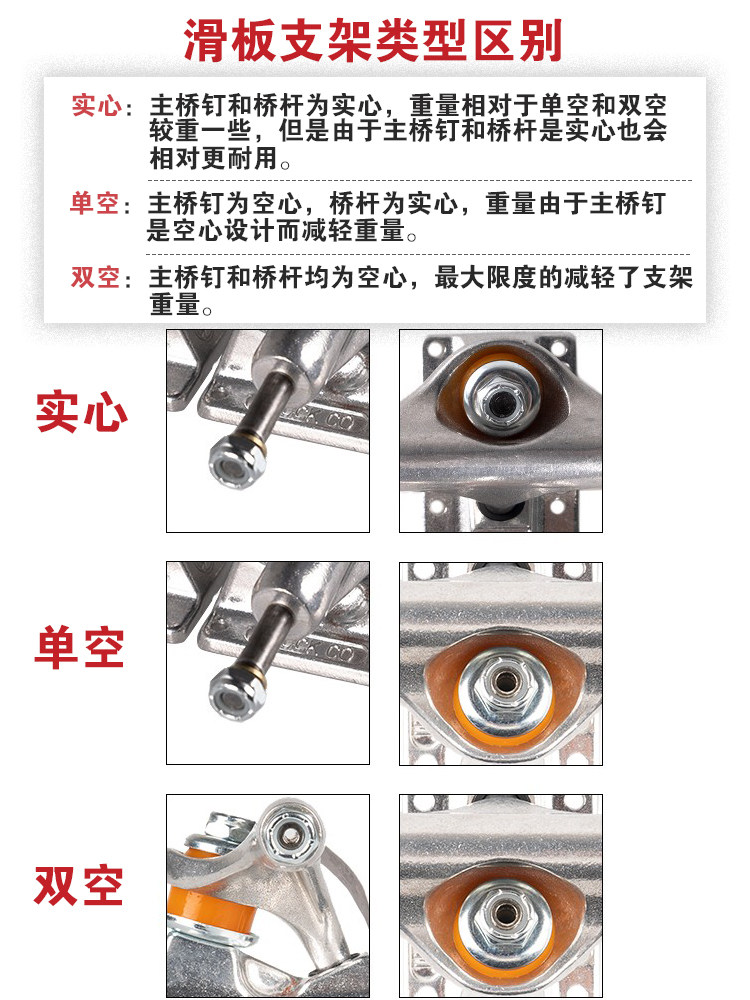 滑板支架类型区别

实心：主桥钉和桥杆为实心，重量相对于单空和双空较重一些，但是由于主桥钉和桥杆是实心也会相对更耐用。

单空：主桥钉为空心，桥杆为实心，重量由于主桥钉是空心设计而减轻重量。

双空：主桥钉和桥杆均为空心，最大限度的减轻了支架重量。

实心

单空

双空