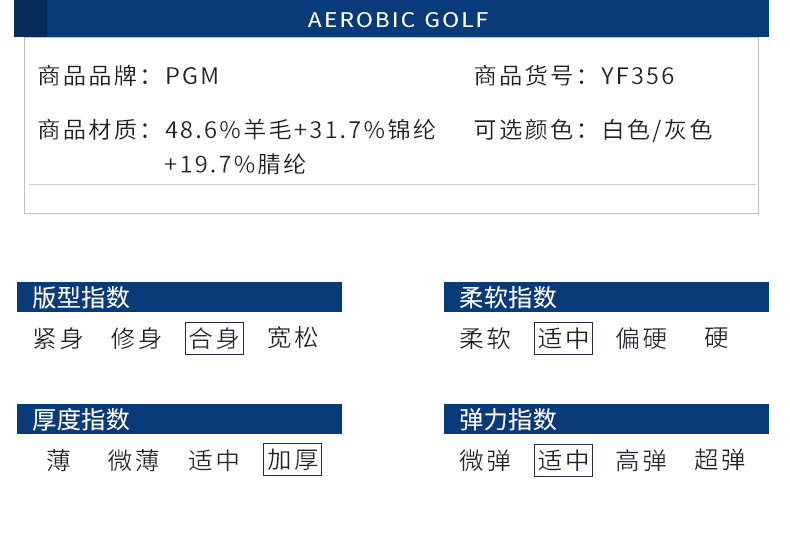 AEROBIC GOLF

商品品牌：PGM

商品货号：YF356

商品材质：48.6%羊毛+31.7%锦纶+19.7%腈纶

可选颜色：白色/灰色

版型指数

紧身 修身 合身 宽松

柔软指数

柔软 适中 偏硬 硬

厚度指数

薄 微薄 适中 加厚

弹力指数

微弹 适中 高弹 超弹