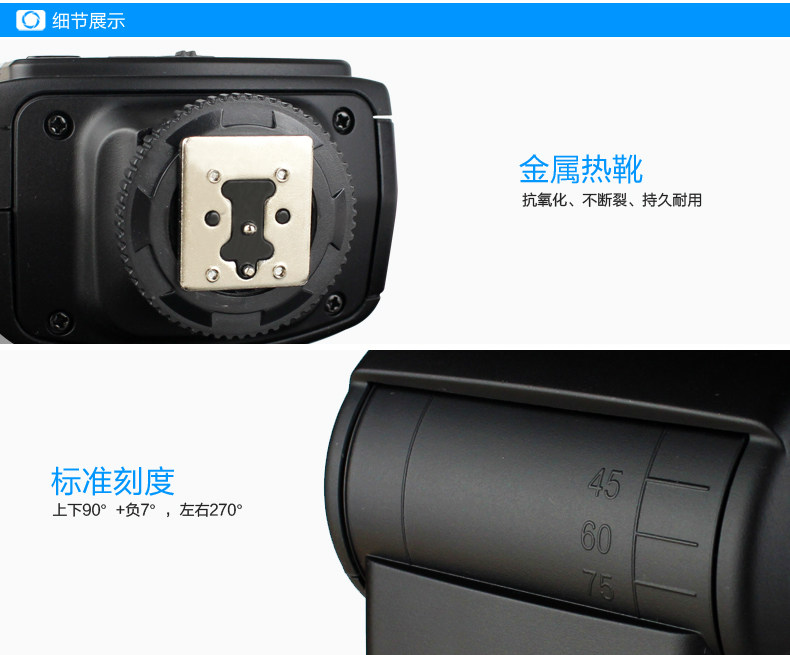 细节展示

金属热靴
抗氧化、不断裂、持久耐用

标准刻度
上下90° +负7° ，左右270°

45
60
75