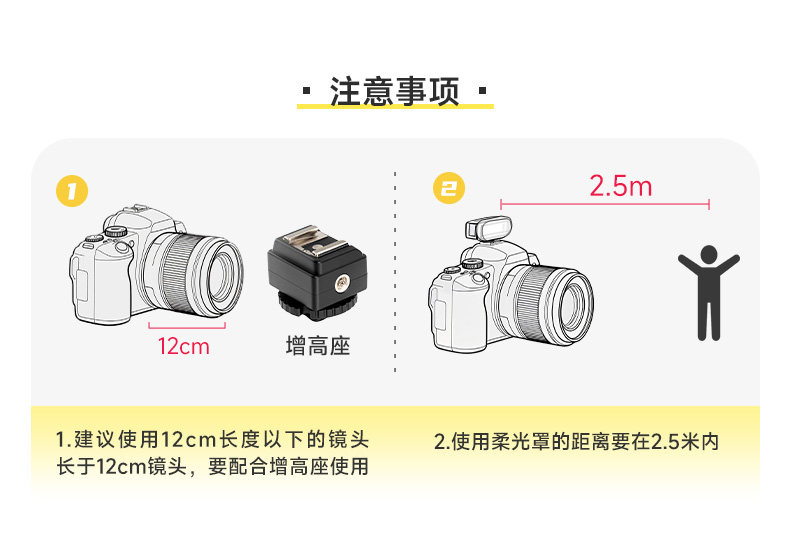 · 注意事项 ·

1

12cm

增高座

2

2.5m

1.建议使用12cm长度以下的镜头
长于12cm镜头，要配合增高座使用

2.使用柔光罩的距离要在2.5米内