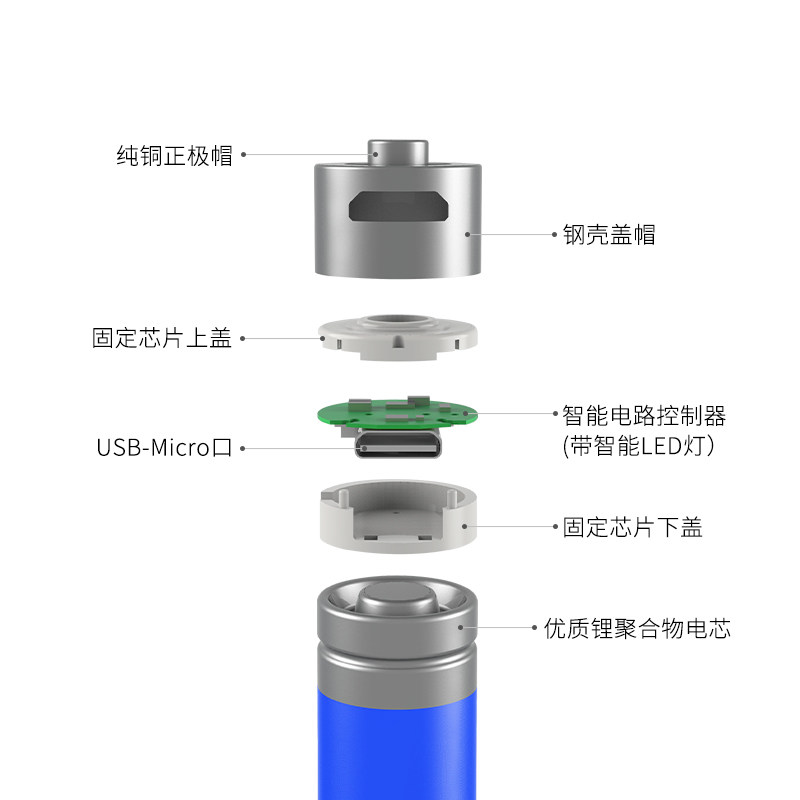 纯铜正极帽

钢壳盖帽

固定芯片上盖

智能电路控制器
(带智能LED灯)

USB-Micro口

固定芯片下盖

优质锂聚合物电芯