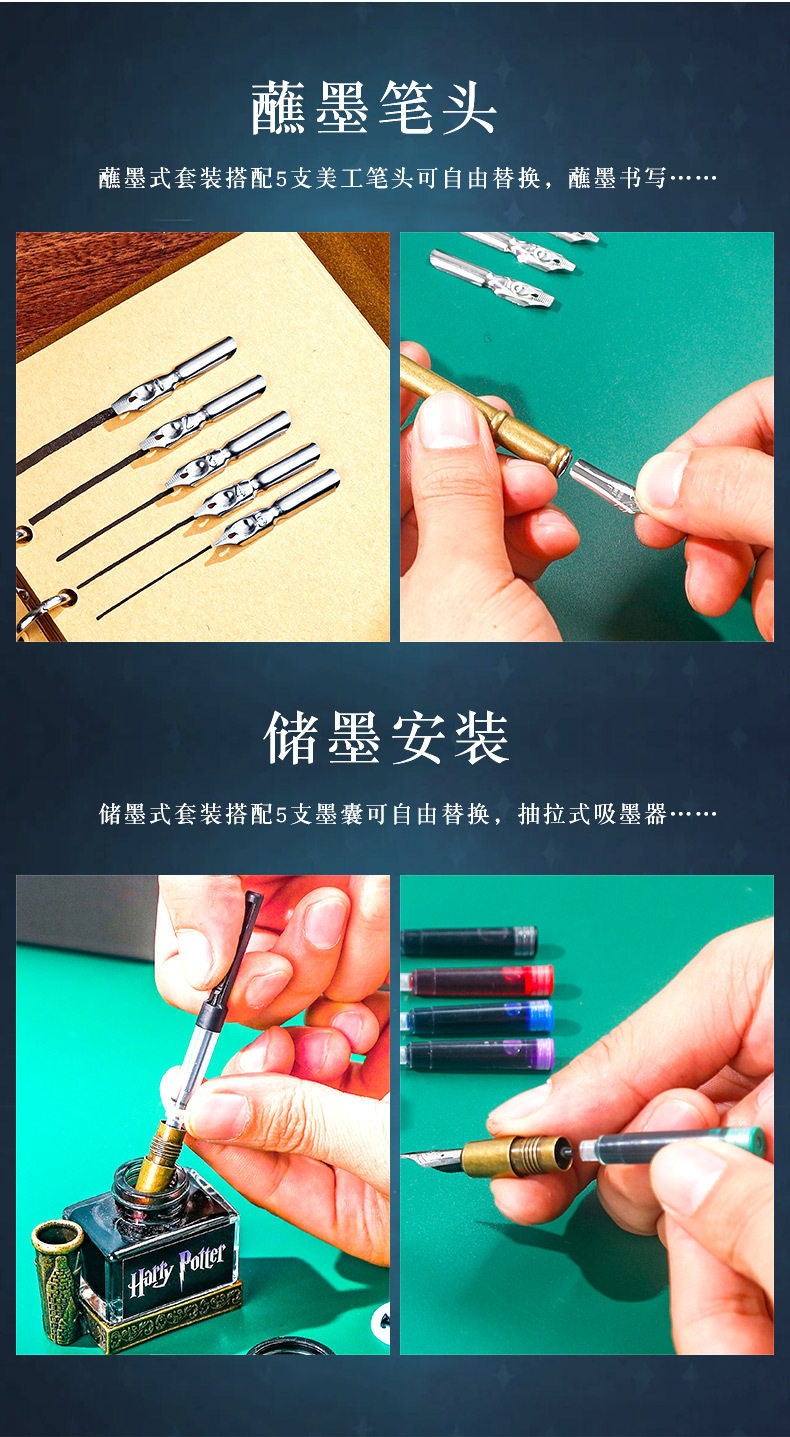 蘸墨笔头

蘸墨式套装搭配5支美工笔头可自由替换，蘸墨书写……

储墨安装

储墨式套装搭配5支墨囊可自由替换，抽拉式吸墨器……

Harry Potter