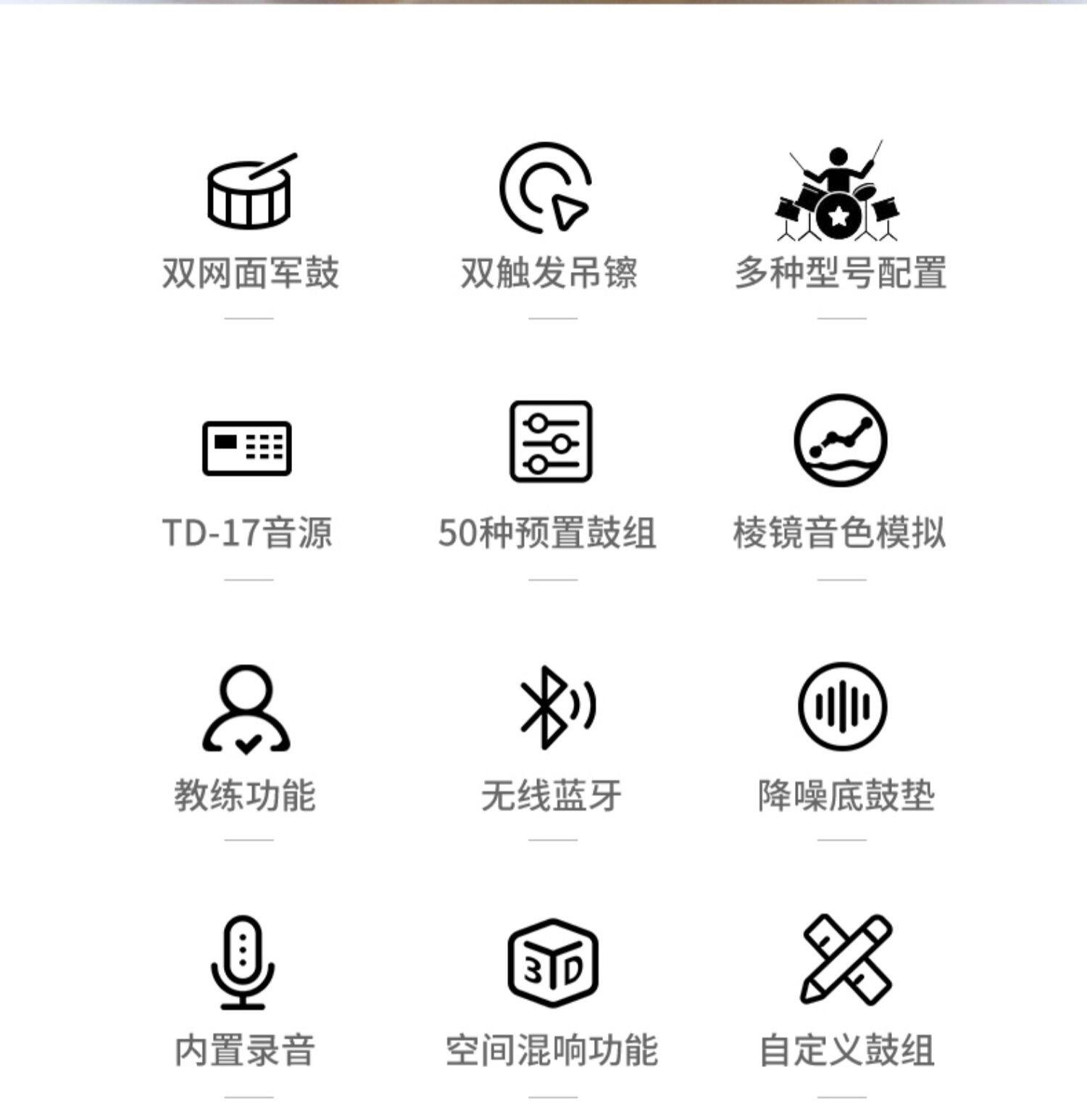 双网面军鼓

双触发吊镲

多种型号配置

TD-17音源

50种预置鼓组

棱镜音色模拟

教练功能

无线蓝牙

降噪底鼓垫

内置录音

空间混响功能

自定义鼓组