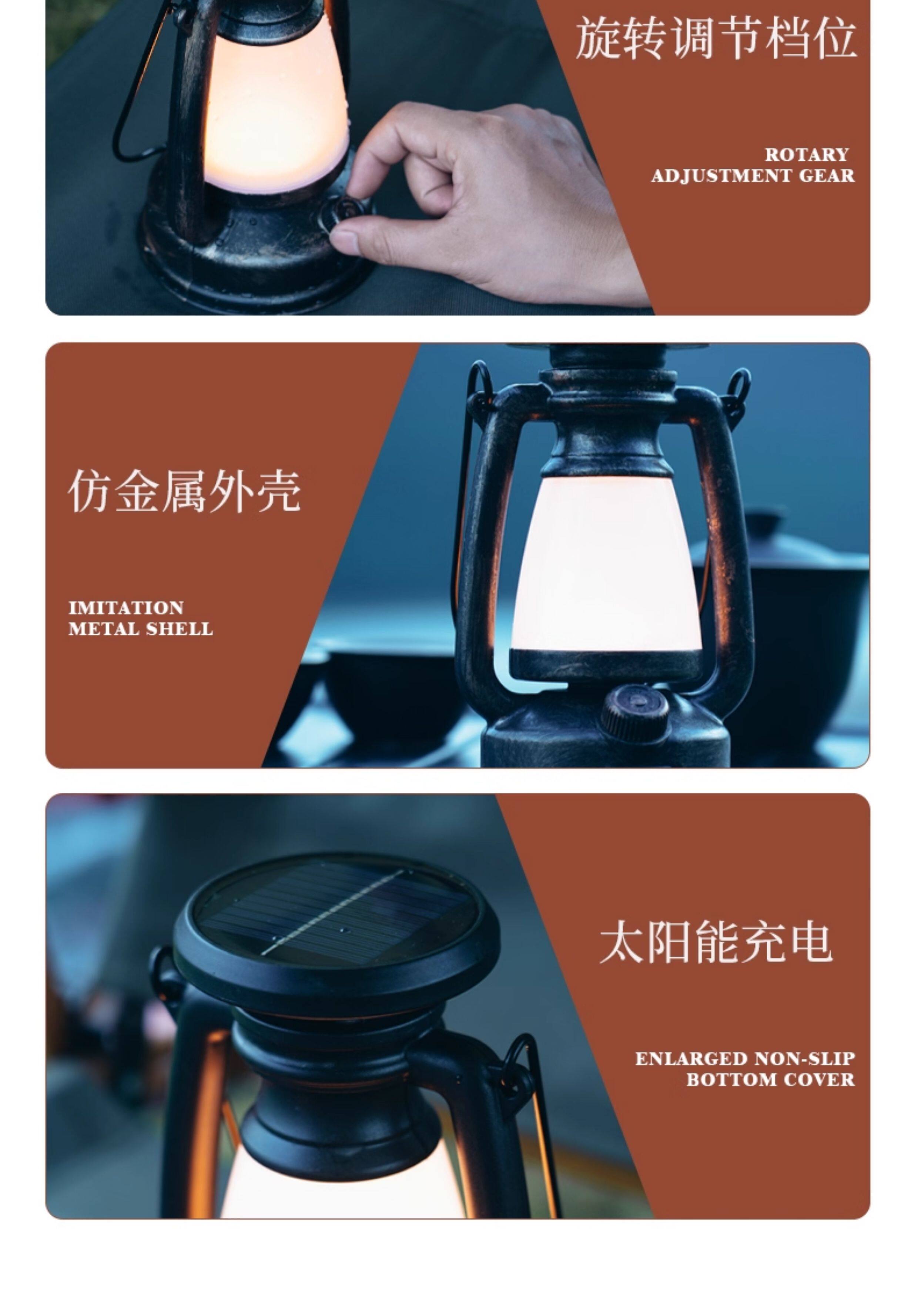 旋转调节档位

ROTARY ADJUSTMENT GEAR

仿金属外壳

IMITATION METAL SHELL

太阳能充电

ENLARGED NON-SLIP BOTTOM COVER