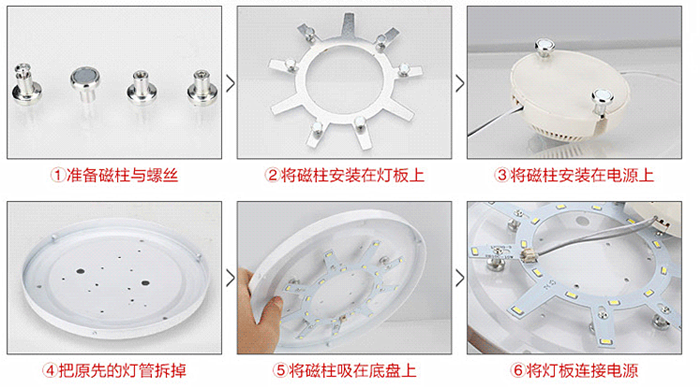 ①准备磁柱与螺丝

②将磁柱安装在灯板上

③将磁柱安装在电源上

④把原先的灯管拆掉

⑤将磁柱吸在底盘上

⑥将灯板连接电源