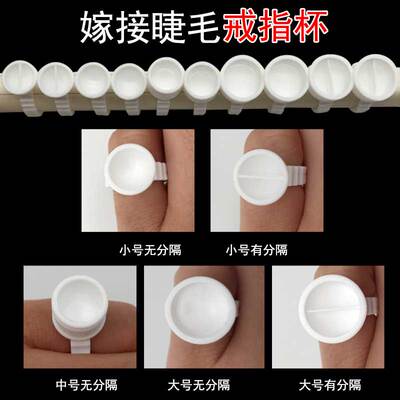 嫁接睫毛戒指杯

小号无分隔

小号有分隔

中号无分隔

大号无分隔

大号有分隔