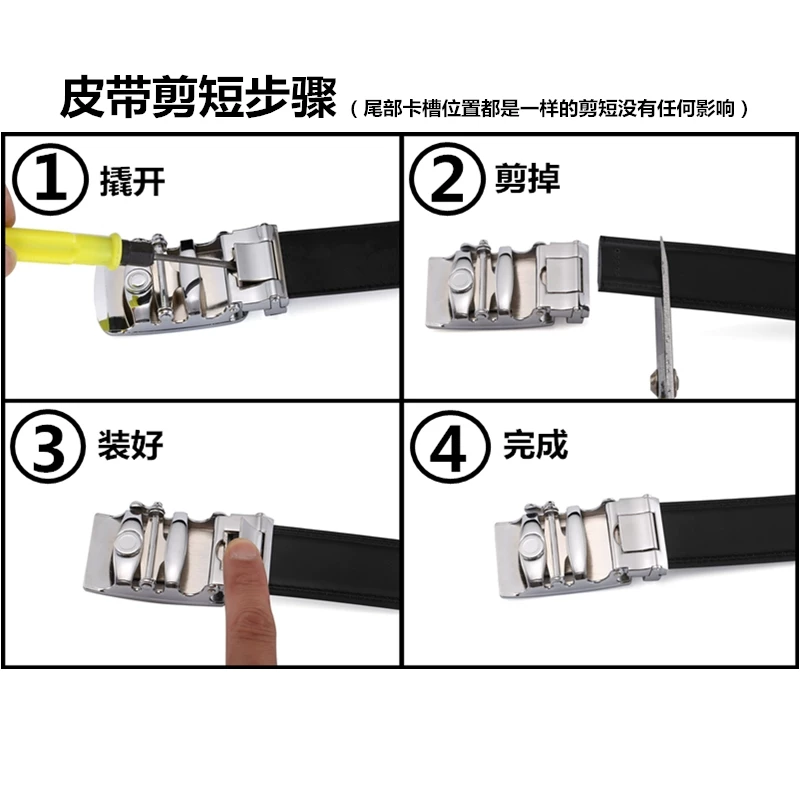 皮带剪短步骤（尾部卡槽位置都是一样的剪短没有任何影响）

① 撬开

② 剪掉

③ 装好

④ 完成