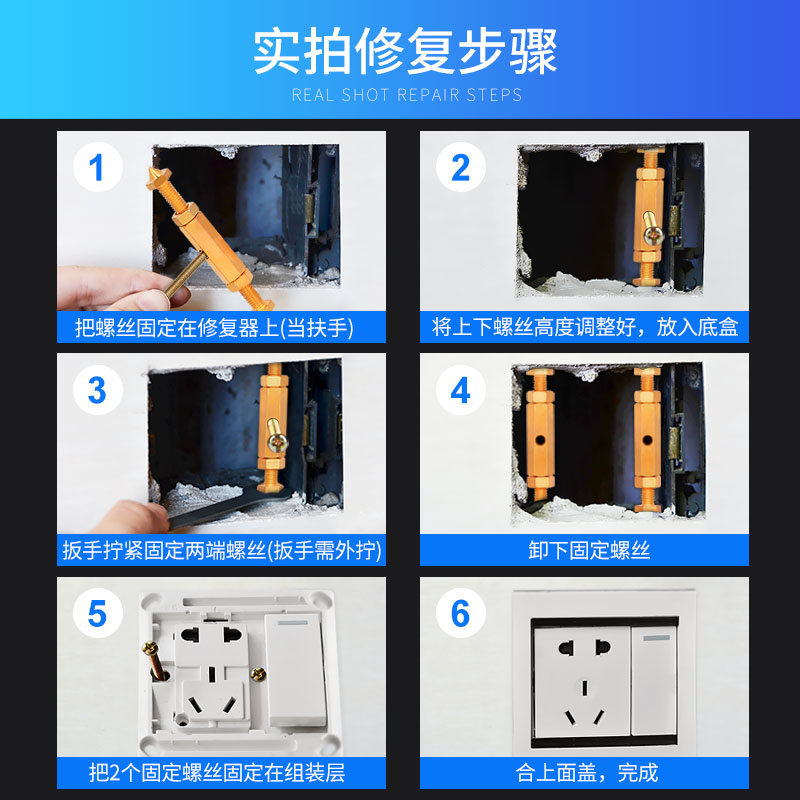 实拍修复步骤
REAL SHOT REPAIR STEPS

1
把螺丝固定在修复器上(当扶手)

2
将上下螺丝高度调整好，放入底盒

3
扳手拧紧固定两端螺丝(扳手需外拧)

4
卸下固定螺丝

5
把2个固定螺丝固定在组装层

6
合上面盖，完成