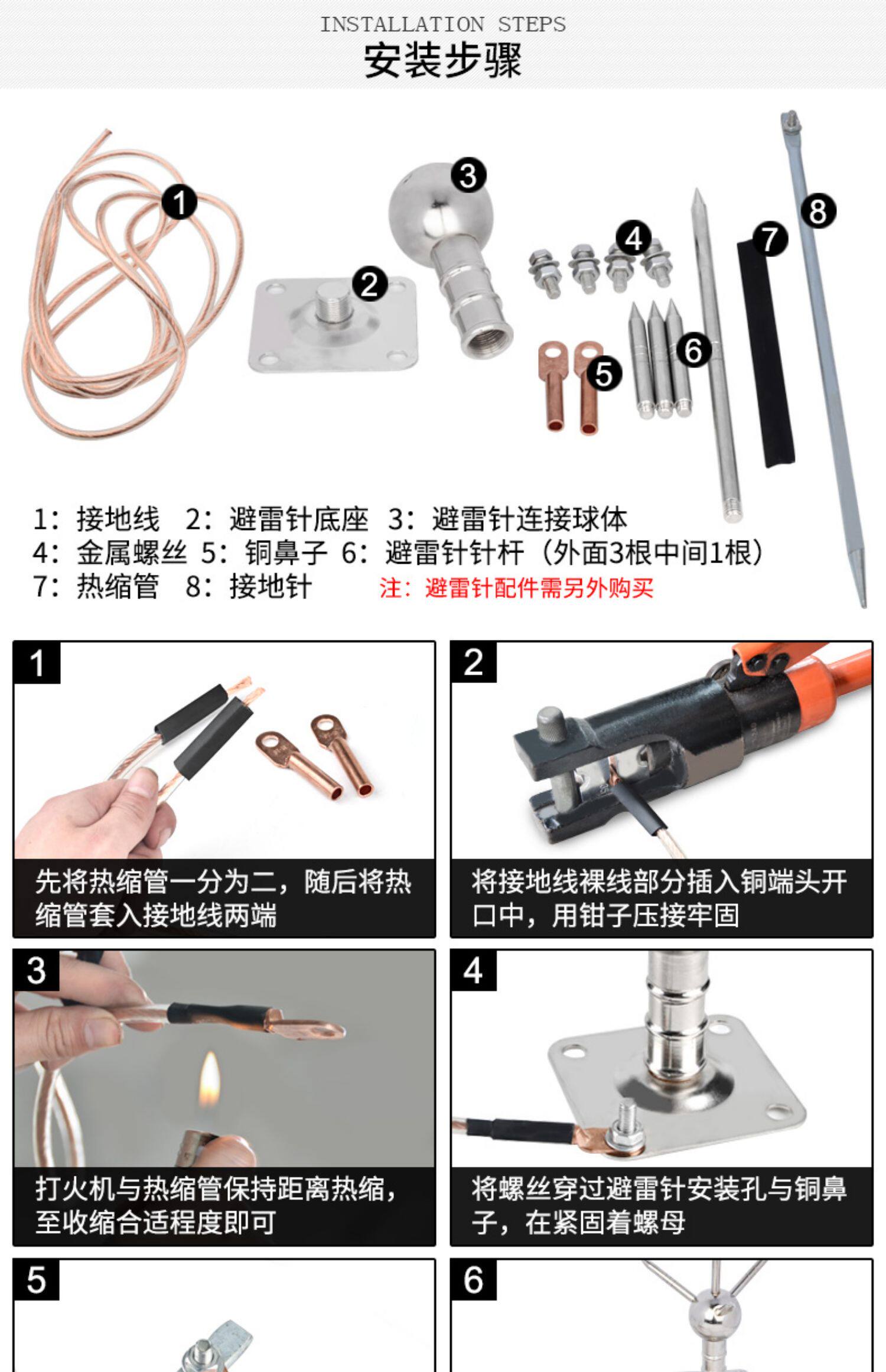 INSTALLATION STEPS
安装步骤

1
2
3
4
5
6
7
8

1：接地线 2：避雷针底座 3：避雷针连接球体
4：金属螺丝 5：铜鼻子 6：避雷针针杆（外面3根中间1根）
7：热缩管 8：接地针 注：避雷针配件需另外购买

1
先将热缩管一分为二，随后将热缩管套入接地线两端

2
将接地线裸线部分插入铜端头开口中，用钳子压接牢固

3
打火机与热缩管保持距离热缩，至收缩合适程度即可

4
将螺丝穿过避雷针安装孔与铜鼻子，在紧固着螺母

5

6