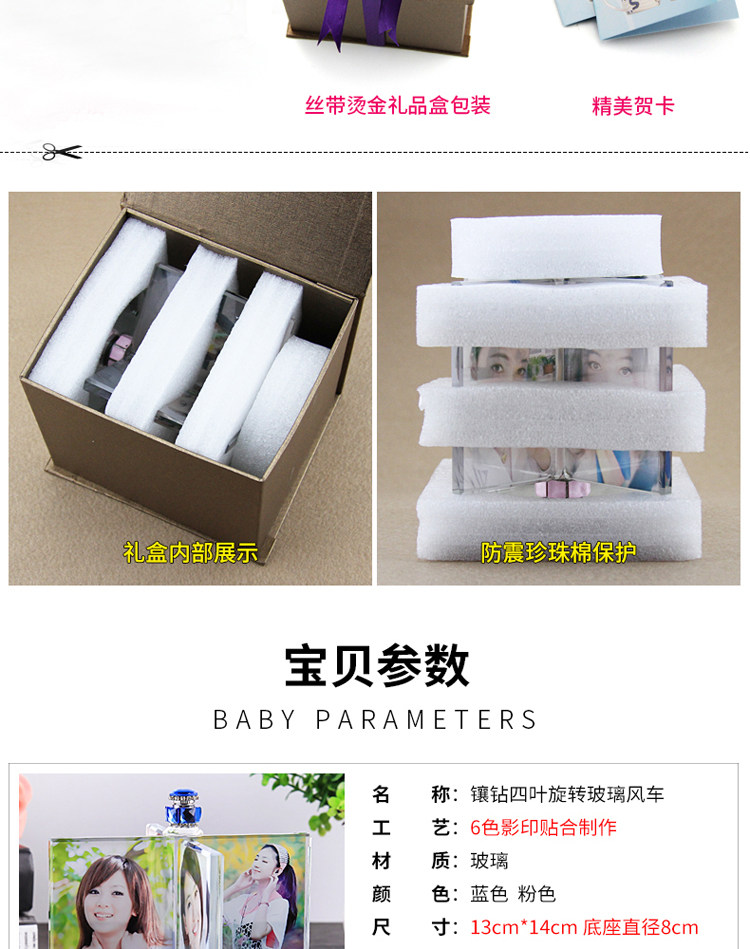 丝带烫金礼品盒包装

精美贺卡

礼盒内部展示

防震珍珠棉保护

宝贝参数

BABY PARAMETERS

名　称：镶钻四叶旋转玻璃风车
工　艺：6色影印贴合制作
材　质：玻璃
颜　色：蓝色 粉色
尺　寸：13cm*14cm 底座直径8cm