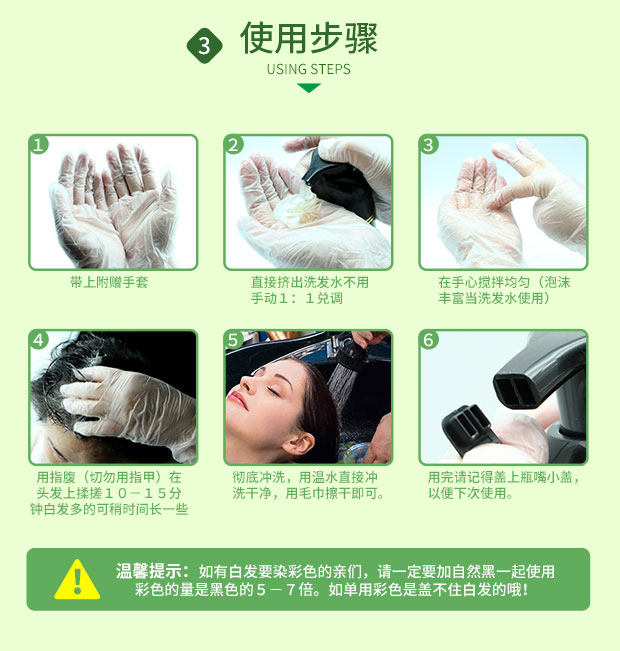 3 使用步骤
USING STEPS

1
带上附赠手套

2
直接挤出洗发水不用手动1：1兑调

3
在手心搅拌均匀（泡沫丰富当洗发水使用）

4
用指腹（切勿用指甲）在头发上揉搓10－15分钟白发多的可稍时间长一些

5
彻底冲洗，用温水直接冲洗干净，用毛巾擦干即可。

6
用完请记得盖上瓶嘴小盖，以便下次使用。

温馨提示：如有白发要染彩色的亲们，请一定要加自然黑一起使用彩色的量是黑色的5－7倍。如单用彩色是盖不住白发的哦！