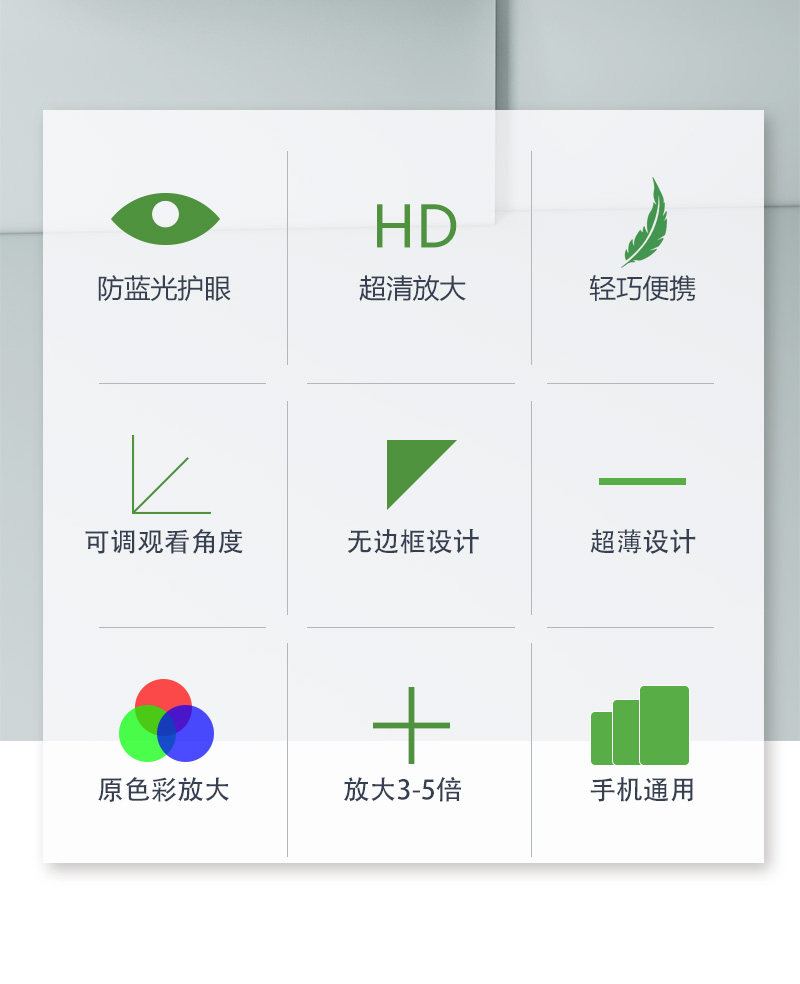 防蓝光护眼

HD
超清放大

轻巧便携

可调观看角度

无边框设计

超薄设计

原色彩放大

放大3-5倍

手机通用