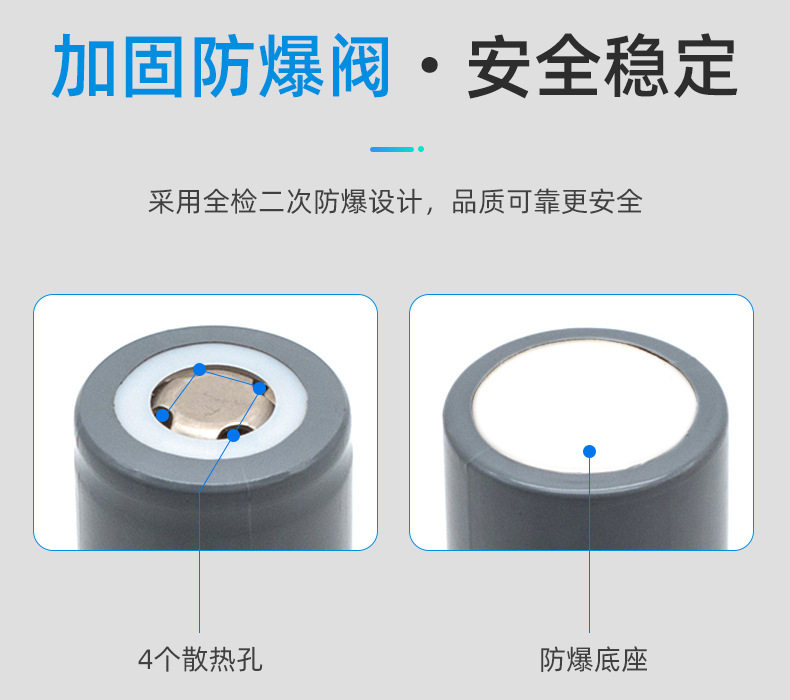 加固防爆阀 · 安全稳定

采用全检二次防爆设计，品质可靠更安全

4个散热孔

防爆底座