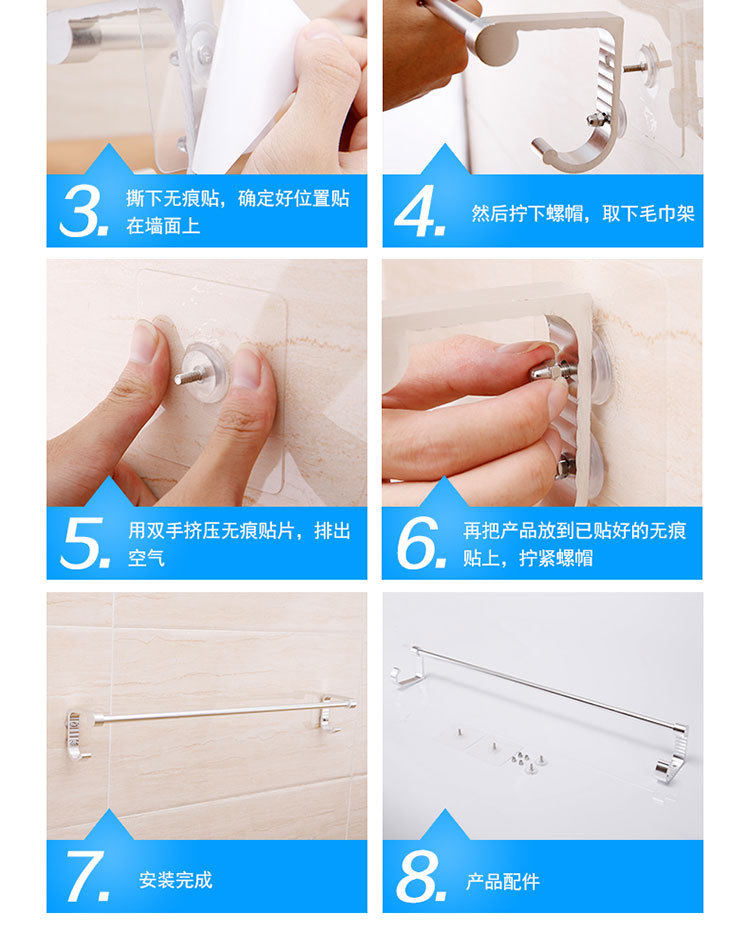 3. 撕下无痕贴，确定好位置贴在墙面上

4. 然后拧下螺帽，取下毛巾架

5. 用双手挤压无痕贴片，排出空气

6. 再把产品放到已贴好的无痕贴上，拧紧螺帽

7. 安装完成

8. 产品配件