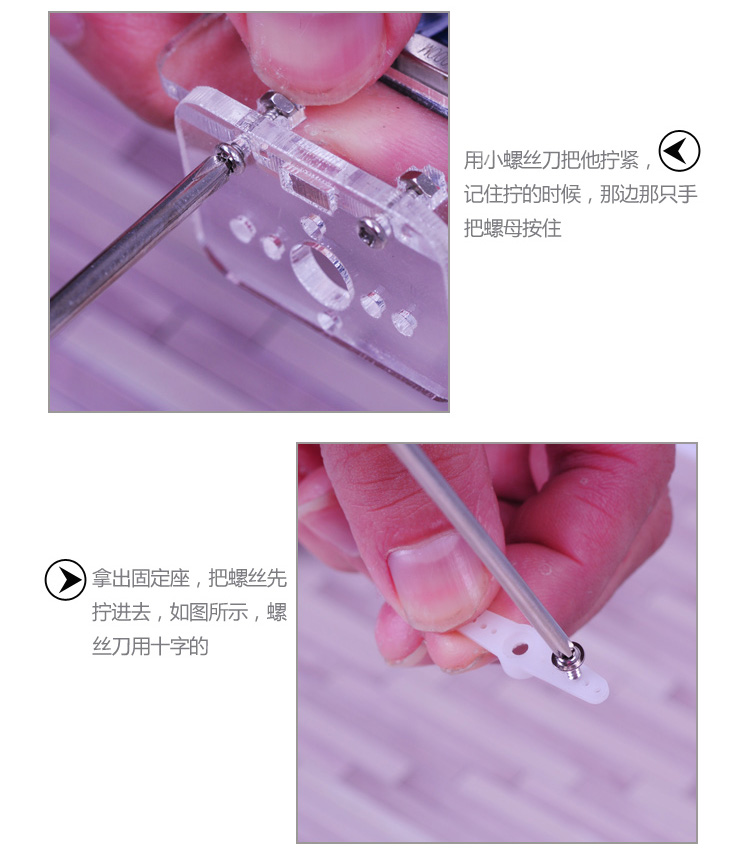 用小螺丝刀把他拧紧，记住拧的时候，那边那只手把螺母按住

拿出固定座，把螺丝先拧进去，如图所示，螺丝刀用十字的