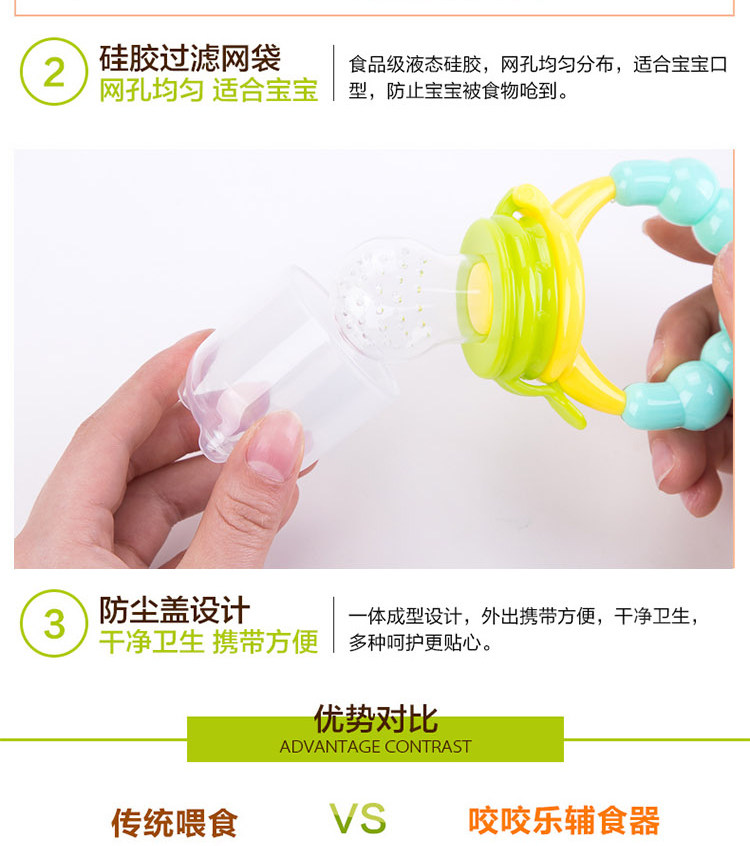 2
硅胶过滤网袋
网孔均匀 适合宝宝

食品级液态硅胶，网孔均匀分布，适合宝宝口型，防止宝宝被食物呛到。

3
防尘盖设计
干净卫生 携带方便

一体成型设计，外出携带方便，干净卫生，多种呵护更贴心。

优势对比
ADVANTAGE CONTRAST

传统喂食

VS

咬咬乐辅食器