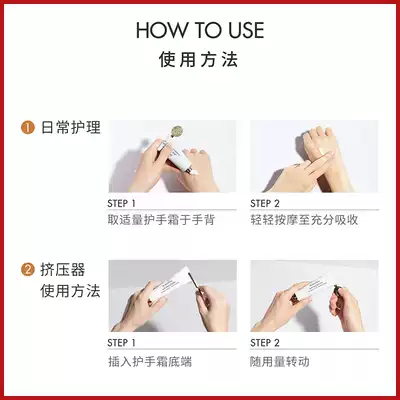 HOW TO USE
使用方法

1 日常护理

STEP 1
取适量护手霜于手背

STEP 2
轻轻按摩至充分吸收

2 挤压器使用方法

STEP 1
插入护手霜底端

STEP 2
随用量转动