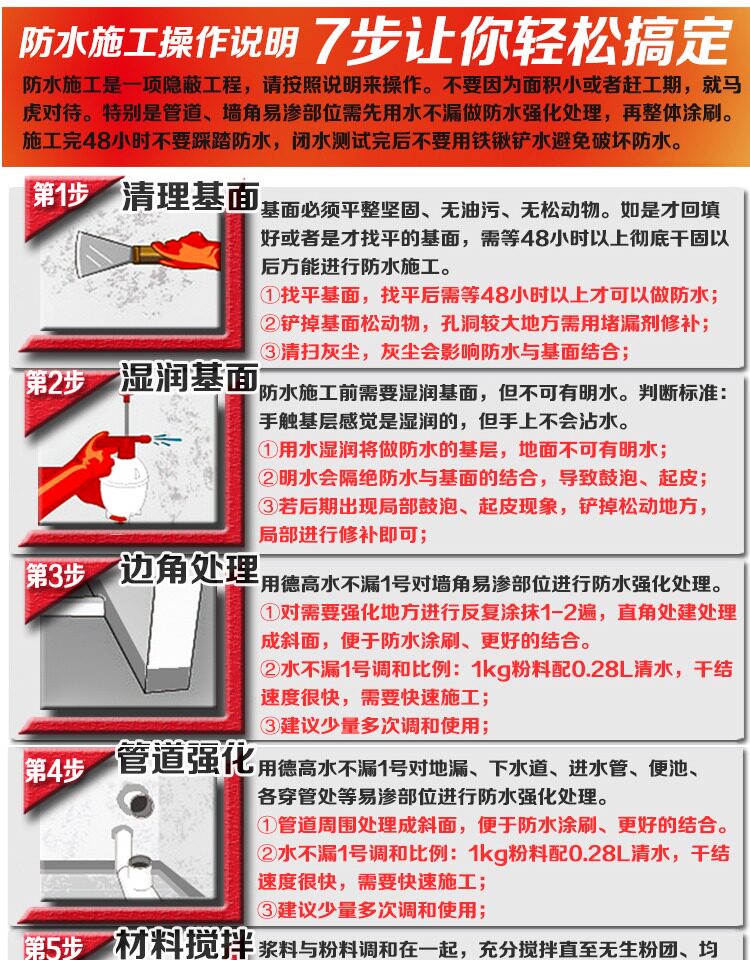 防水施工操作说明 7步让你轻松搞定

防水施工是一项隐蔽工程，请按照说明来操作。不要因为面积小或者赶工期，就马虎对待。特别是管道、墙角易渗部位需先用水不漏做防水强化处理，再整体涂刷。施工完48小时不要踩踏防水，闭水测试完后不要用铁锹铲水避免破坏防水。

第1步 清理基面

基面必须平整坚固、无油污、无松动物。如是才回填好或者是才找平的基面，需等48小时以上彻底干固以后方能进行防水施工。

①找平基面，找平后需等48小时以上才可以做防水；
②铲掉基面松动物，孔洞较大地方需用堵漏剂修补；
③清扫灰尘，灰尘会影响防水与基面结合；

第2步 湿润基面

防水施工前需要湿润基面，但不可有明水。判断标准：手触基层感觉是湿润的，但手上不会沾水。

①用水湿润将做防水的基层，地面不可有明水；
②明水会隔绝防水与基面的结合，导致鼓泡、起皮；
③若后期出现局部鼓泡、起皮现象，铲掉松动地方，局部进行修补即可；

第3步 边角处理

用德高水不漏1号对墙角易渗部位进行防水强化处理。

①对需要强化地方进行反复涂抹1-2遍，直角处建处理成斜面，便于防水涂刷、更好的结合。
②水不漏1号调和比例：1kg粉料配0.28L清水，干结速度很快，需要快速施工；
③建议少量多次调和使用；

第4步 管道强化

用德高水不漏1号对地漏、下水道、进水管、便池、各穿管处等易渗部位进行防水强化处理。

①管道周围处理成斜面，便于防水涂刷、更好的结合。
②水不漏1号调和比例：1kg粉料配0.28L清水，干结速度很快，需要快速施工；
③建议少量多次调和使用；

第5步 材料搅拌

浆料与粉料调和在一起，充分搅拌直至无生粉团、均