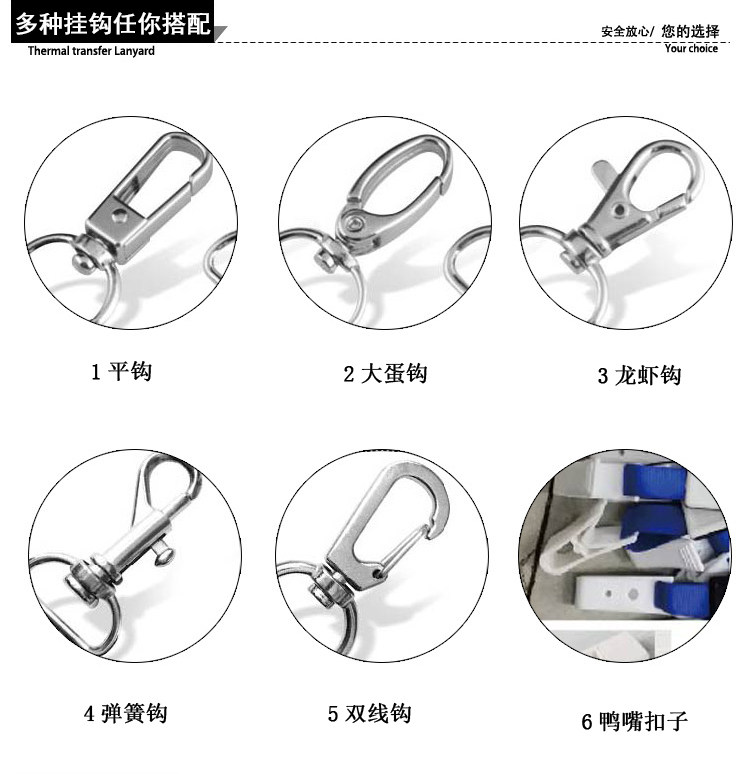 多种挂钩任你搭配
Thermal transfer Lanyard

安全放心/ 您的选择
Your choice

1 平钩

2 大蛋钩

3 龙虾钩

4 弹簧钩

5 双线钩

6 鸭嘴扣子