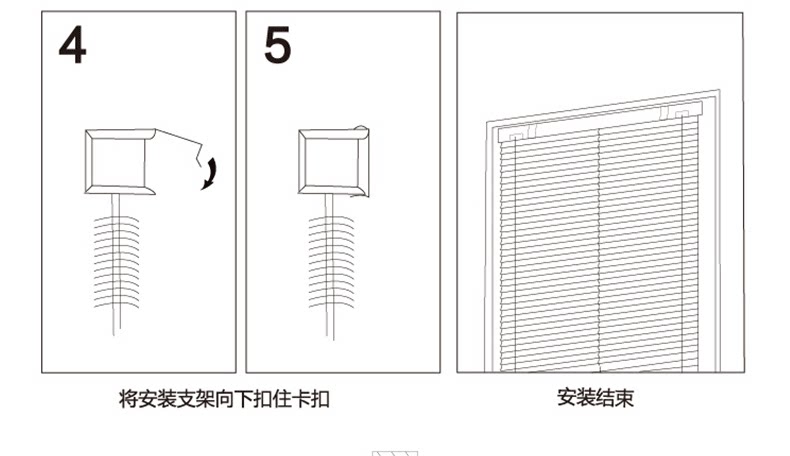 4

5

将安装支架向下扣住卡扣

安装结束