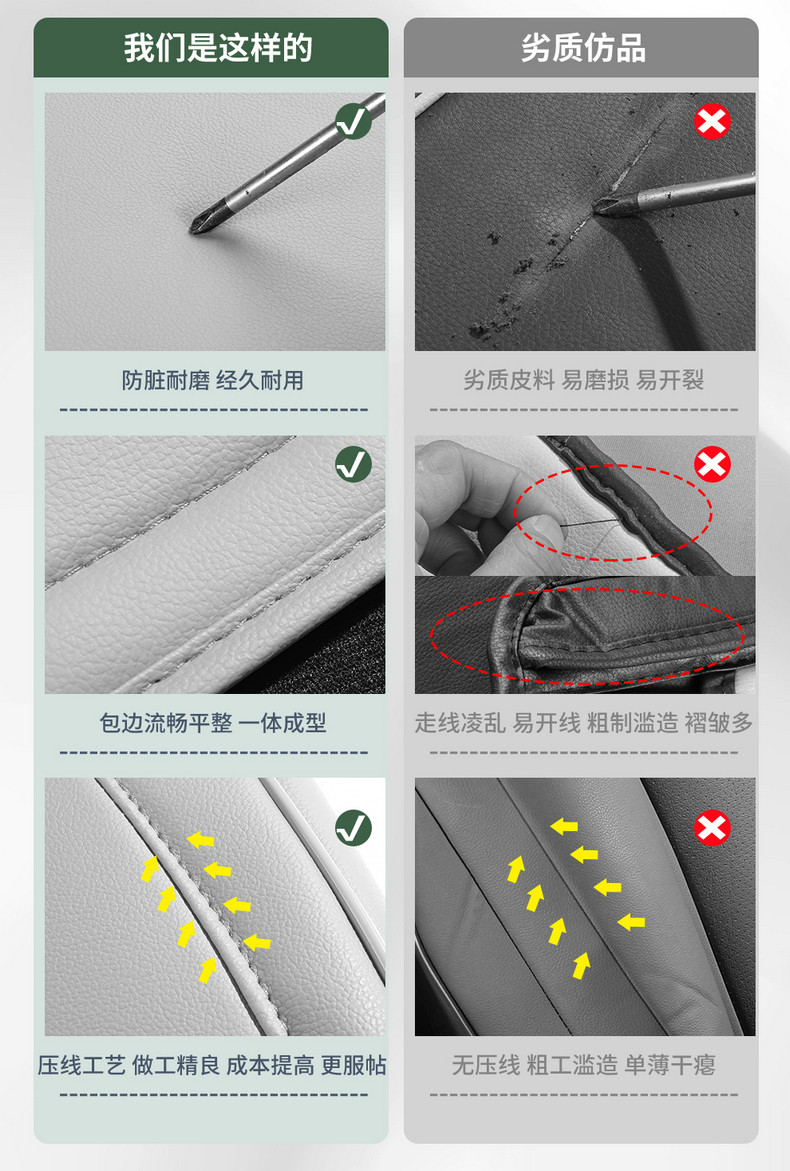 我们是这样的

防脏耐磨 经久耐用

包边流畅平整 一体成型

压线工艺 做工精良 成本提高 更服帖

劣质仿品

劣质皮料 易磨损 易开裂

走线凌乱 易开线 粗制滥造 褶皱多

无压线 粗工滥造 单薄干瘪