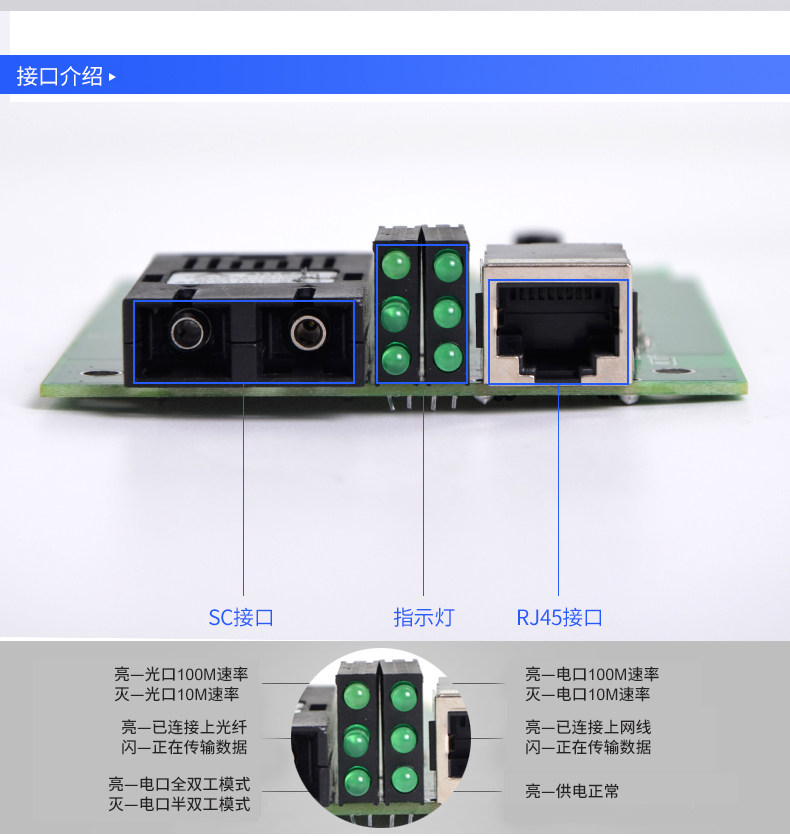 接口介绍

SC接口
指示灯
RJ45接口

亮—光口100M速率
灭—光口10M速率

亮—已连接上光纤
闪—正在传输数据

亮—电口全双工模式
灭—电口半双工模式

亮—电口100M速率
灭—电口10M速率

亮—已连接上网线
闪—正在传输数据

亮—供电正常