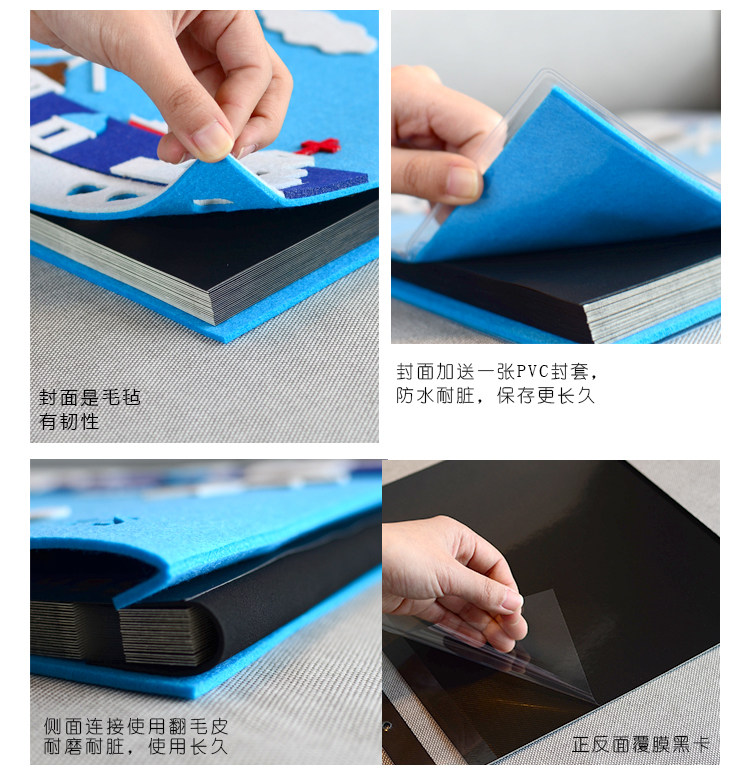 封面是毛毡
有韧性

封面加送一张PVC封套，
防水耐脏，保存更长久

侧面连接使用翻毛皮
耐磨耐脏，使用长久

正反面覆膜黑卡