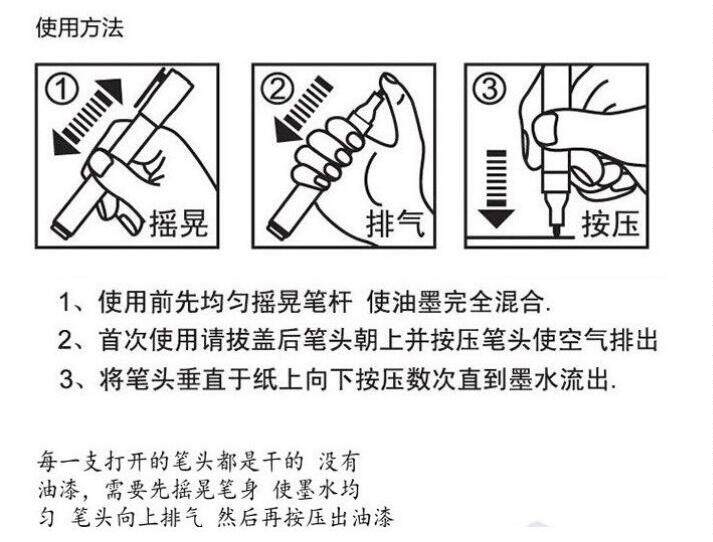 使用方法

① 摇晃

② 排气

③ 按压

1、使用前先均匀摇晃笔杆 使油墨完全混合.
2、首次使用请拔盖后笔头朝上并按压笔头使空气排出
3、将笔头垂直于纸上向下按压数次直到墨水流出.

每一支打开的笔头都是干的 没有油漆，需要先摇晃笔身 使墨水均匀 笔头向上排气 然后再按压出油漆