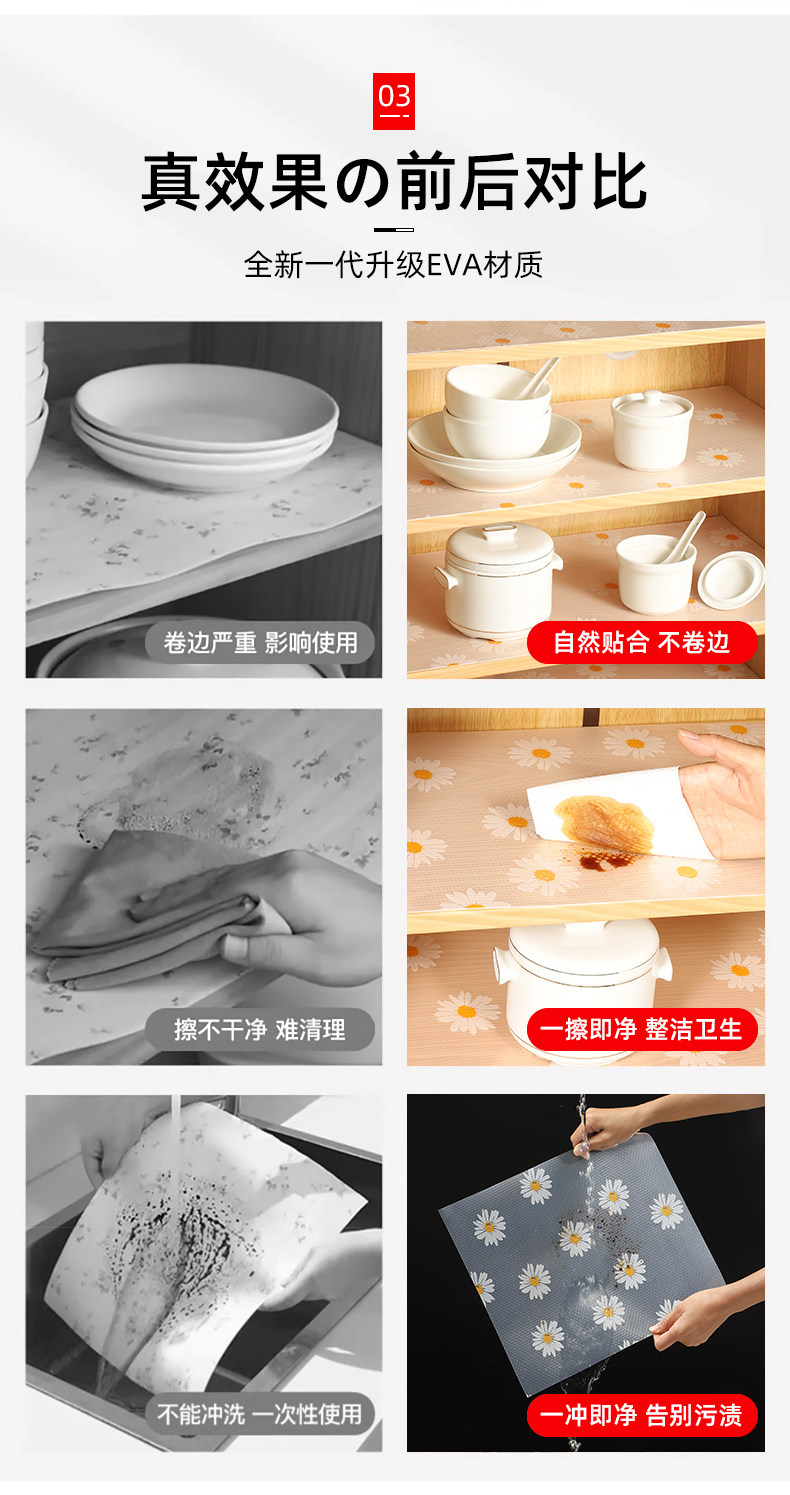 03

真效果の前后对比

全新一代升级EVA材质

卷边严重 影响使用

自然贴合 不卷边

擦不干净 难清理

一擦即净 整洁卫生

不能冲洗 一次性使用

一冲即净 告别污渍