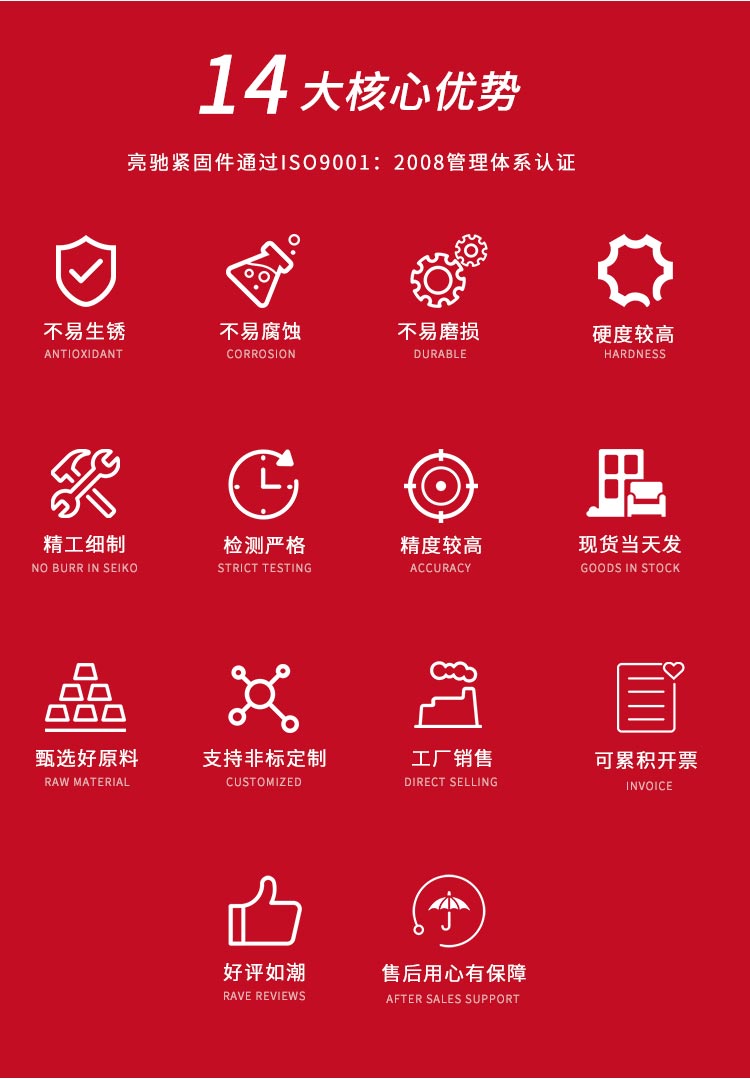 14大核心优势

亮驰紧固件通过ISO9001：2008管理体系认证

不易生锈
ANTIOXIDANT

不易腐蚀
CORROSION

不易磨损
DURABLE

硬度较高
HARDNESS

精工细制
NO BURR IN SEIKO

检测严格
STRICT TESTING

精度较高
ACCURACY

现货当天发
GOODS IN STOCK

甄选好原料
RAW MATERIAL

支持非标定制
CUSTOMIZED

工厂销售
DIRECT SELLING

可累积开票
INVOICE

好评如潮
RAVE REVIEWS

售后用心有保障
AFTER SALES SUPPORT