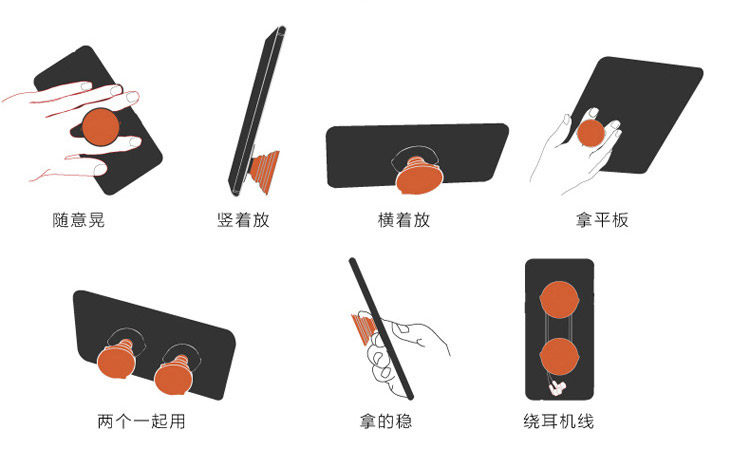 随意晃

竖着放

横着放

拿平板

两个一起用

拿的稳

绕耳机线