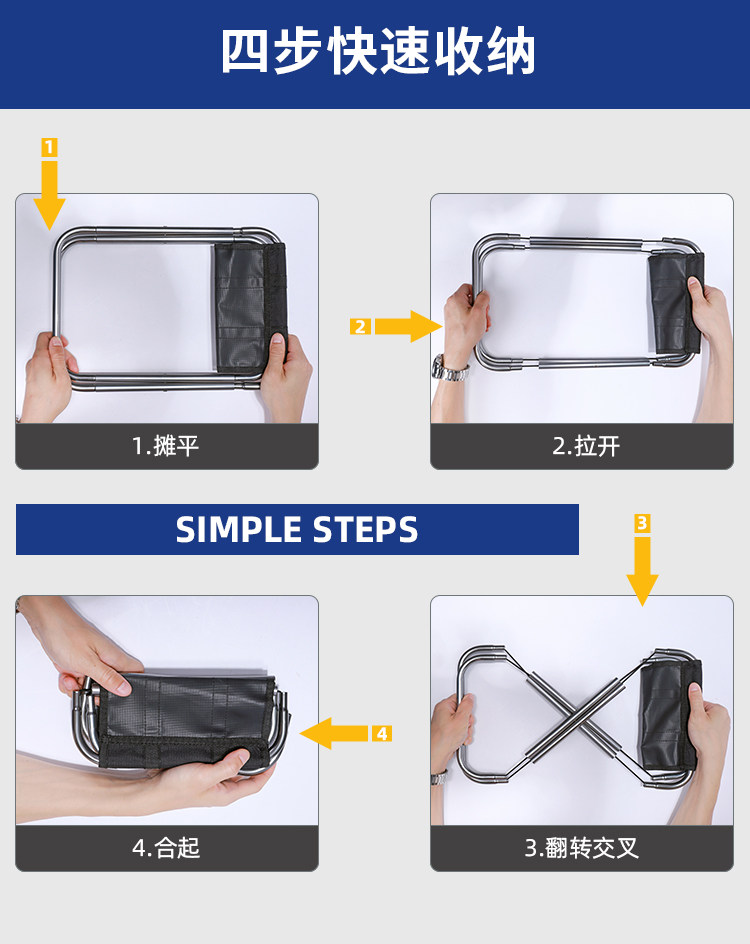 四步快速收纳

1

1.摊平

2

2.拉开

SIMPLE STEPS

3

4

4.合起

3.翻转交叉