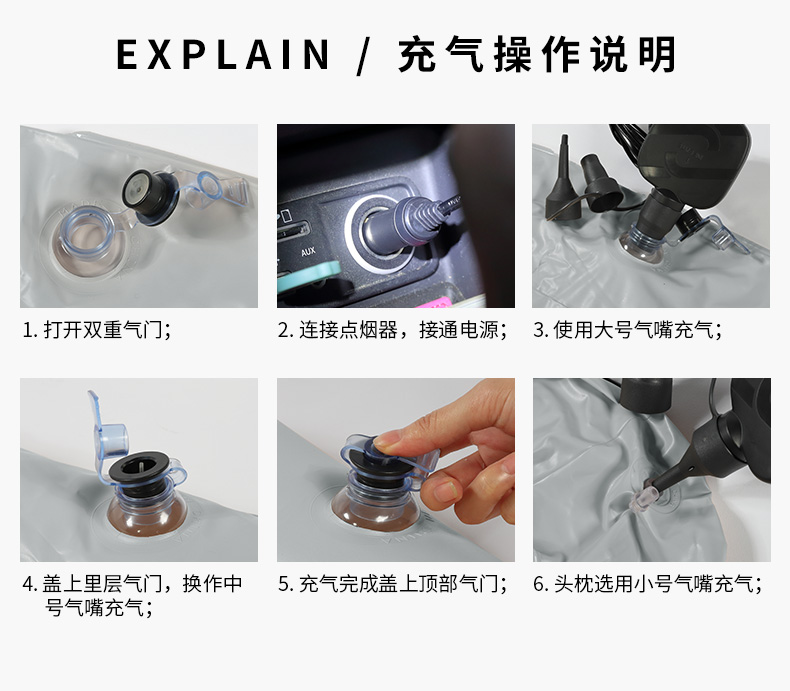 EXPLAIN / 充气操作说明

AUX

1. 打开双重气门；

2. 连接点烟器，接通电源；

3. 使用大号气嘴充气；

4. 盖上里层气门，换作中号气嘴充气；

5. 充气完成盖上顶部气门；

6. 头枕选用小号气嘴充气；