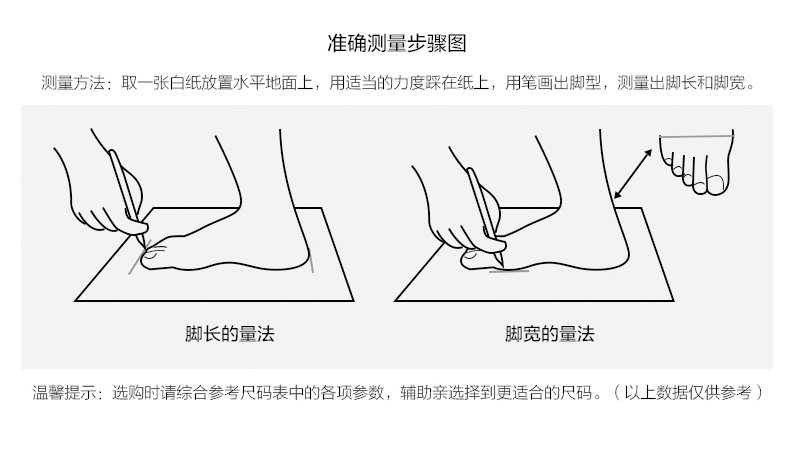 准确测量步骤图

测量方法：取一张白纸放置水平地面上，用适当的力度踩在纸上，用笔画出脚型，测量出脚长和脚宽。

脚长的量法

脚宽的量法

温馨提示：选购时请综合参考尺码表中的各项参数，辅助亲选择到更适合的尺码。（以上数据仅供参考）