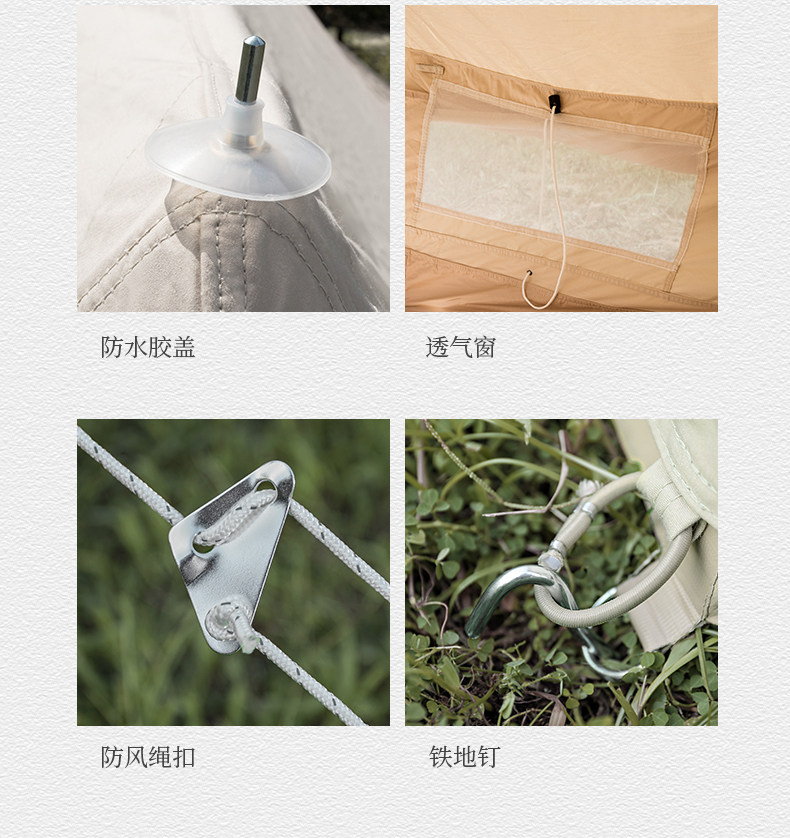 防水胶盖

透气窗

防风绳扣

铁地钉