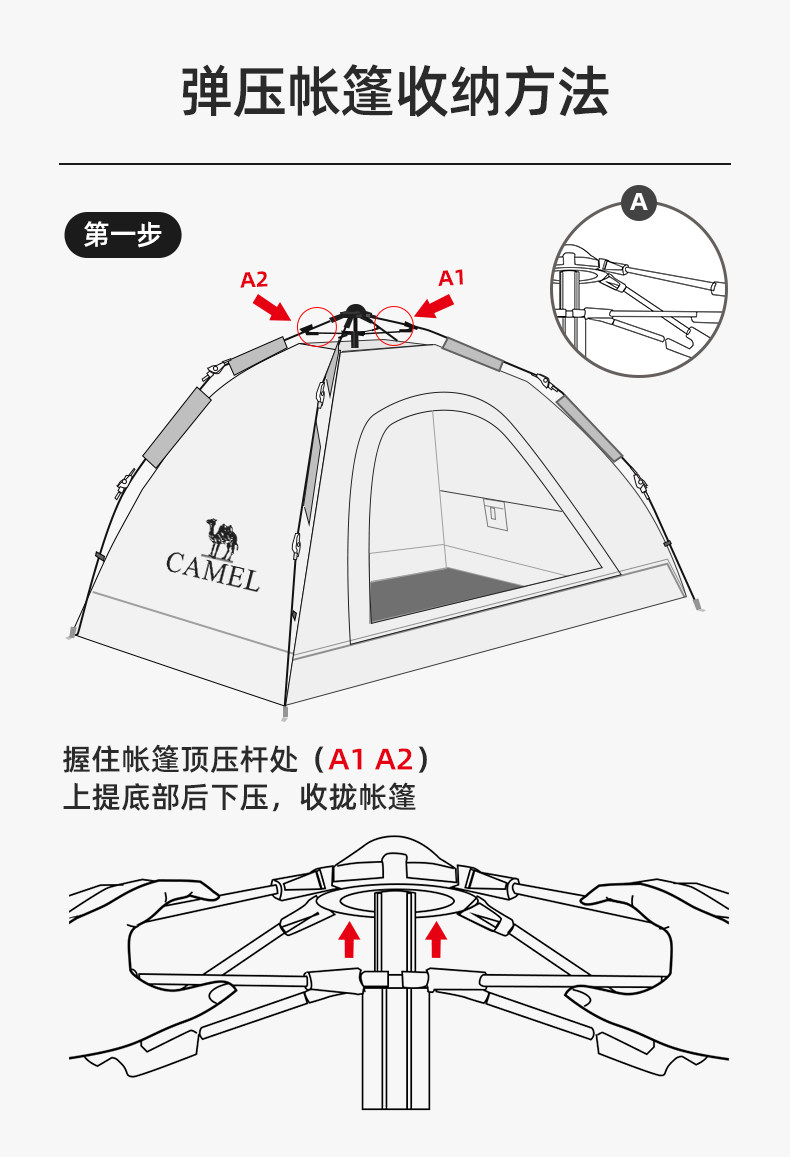 弹压帐篷收纳方法

第一步

A

A2

A1

CAMEL

握住帐篷顶压杆处（A1 A2）
上提底部后下压，收拢帐篷