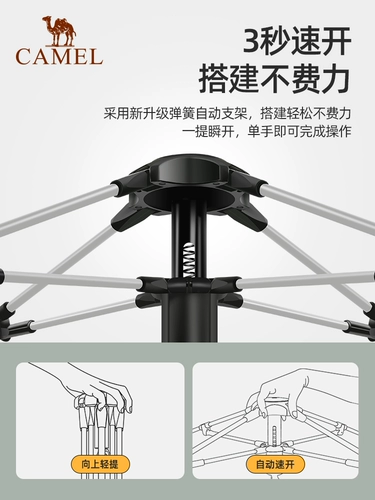 CAMEL

3秒速开
搭建不费力

采用新升级弹簧自动支架，搭建轻松不费力
一提瞬开，单手即可完成操作

向上轻提

自动速开