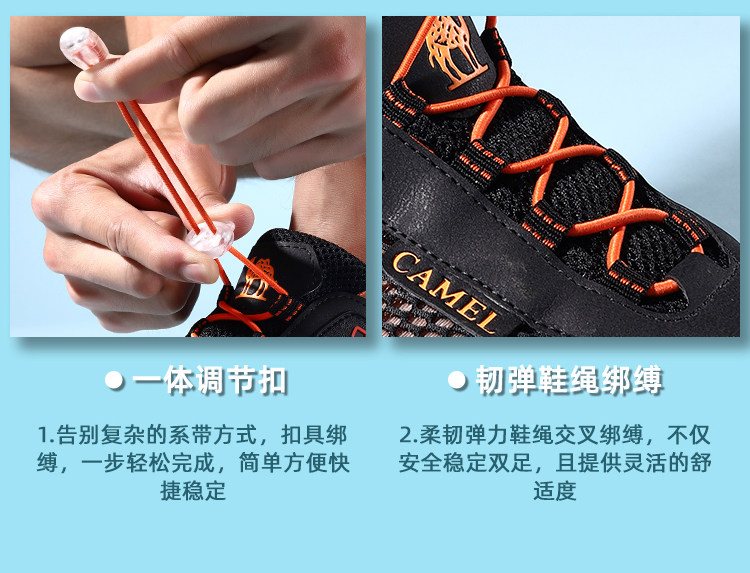 CAMEL

● 一体调节扣

1.告别复杂的系带方式，扣具绑缚，一步轻松完成，简单方便快捷稳定

● 韧弹鞋绳绑缚

2.柔韧弹力鞋绳交叉绑缚，不仅安全稳定双足，且提供灵活的舒适度