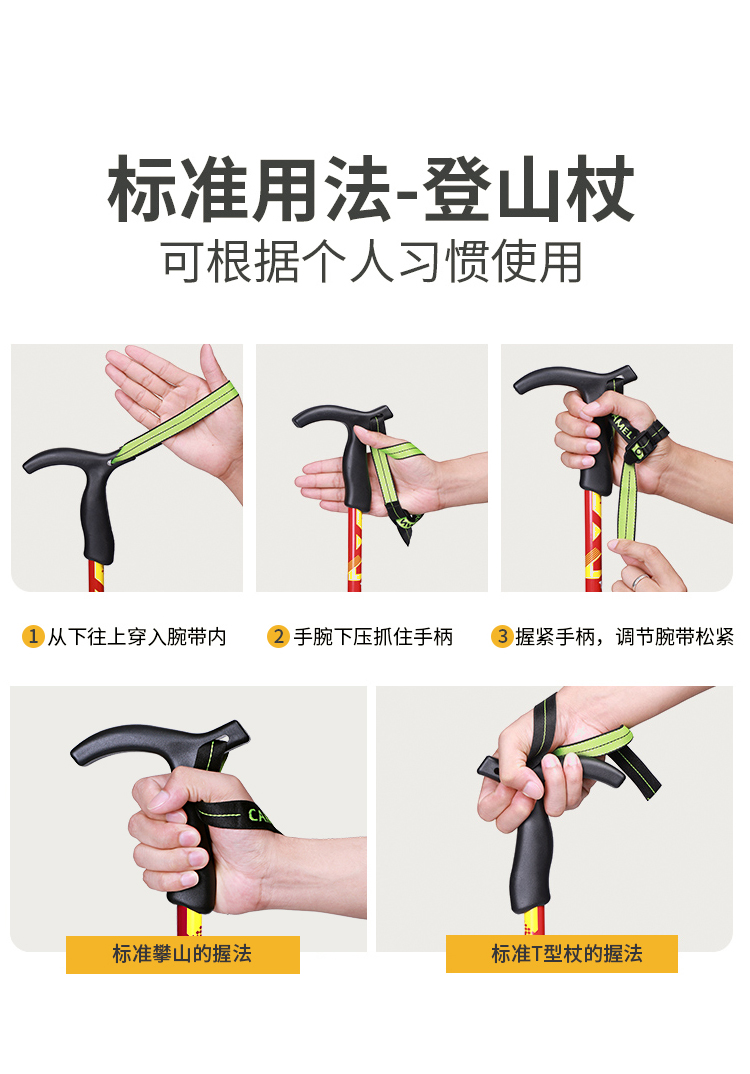 标准用法-登山杖

可根据个人习惯使用

1 从下往上穿入腕带内

2 手腕下压抓住手柄

3 握紧手柄，调节腕带松紧

标准攀山的握法

标准T型杖的握法