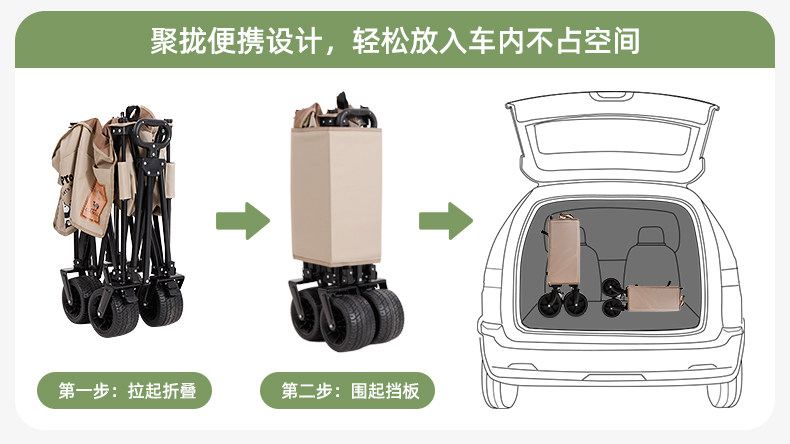 聚拢便携设计，轻松放入车内不占空间

第一步：拉起折叠

第二步：围起挡板