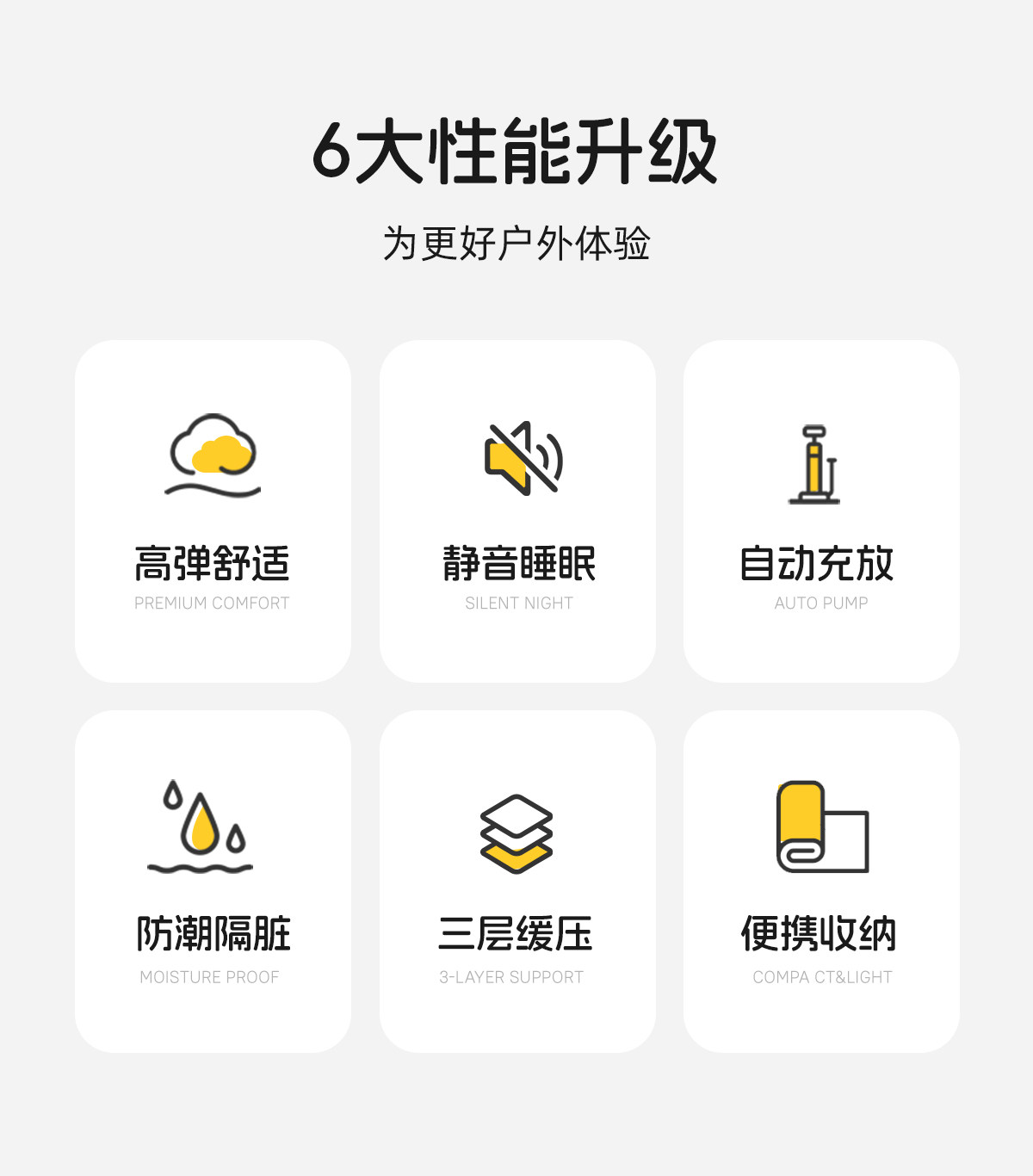 6大性能升级

为更好户外体验

高弹舒适
PREMIUM COMFORT

静音睡眠
SILENT NIGHT

自动充放
AUTO PUMP

防潮隔脏
MOISTURE PROOF

三层缓压
3-LAYER SUPPORT

便携收纳
COMPA CT&LIGHT