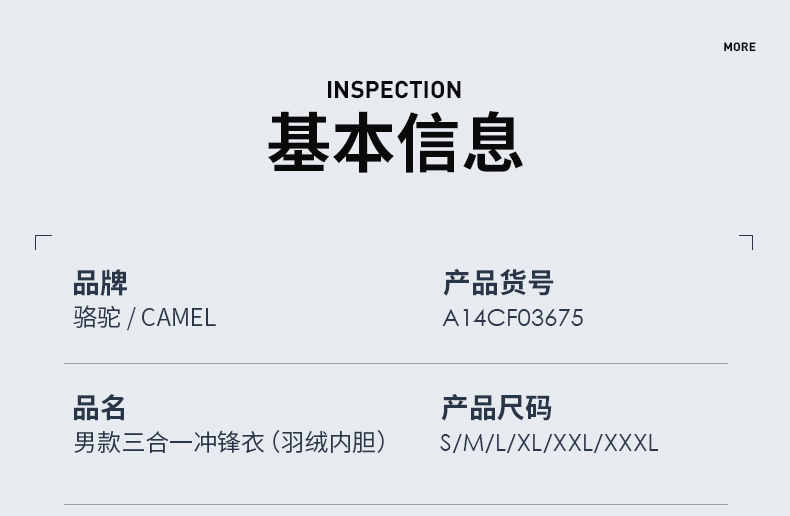 MORE

INSPECTION
基本信息

品牌
骆驼 / CAMEL

产品货号
A14CF03675

品名
男款三合一冲锋衣（羽绒内胆）

产品尺码
S/M/L/XL/XXL/XXXL