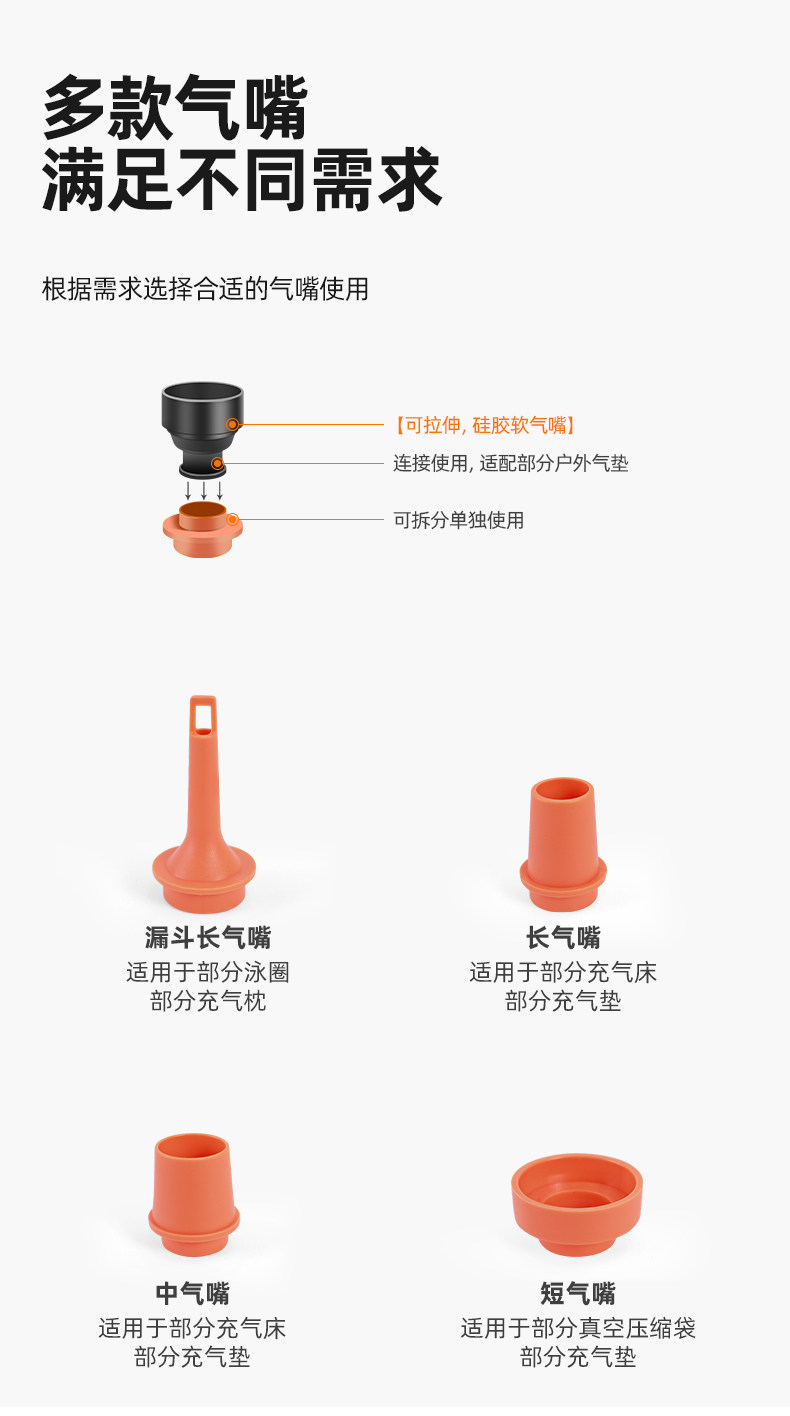 多款气嘴
满足不同需求

根据需求选择合适的气嘴使用

【可拉伸, 硅胶软气嘴】
连接使用, 适配部分户外气垫
可拆分单独使用

漏斗长气嘴
适用于部分泳圈
部分充气枕

长气嘴
适用于部分充气床
部分充气垫

中气嘴
适用于部分充气床
部分充气垫

短气嘴
适用于部分真空压缩袋
部分充气垫