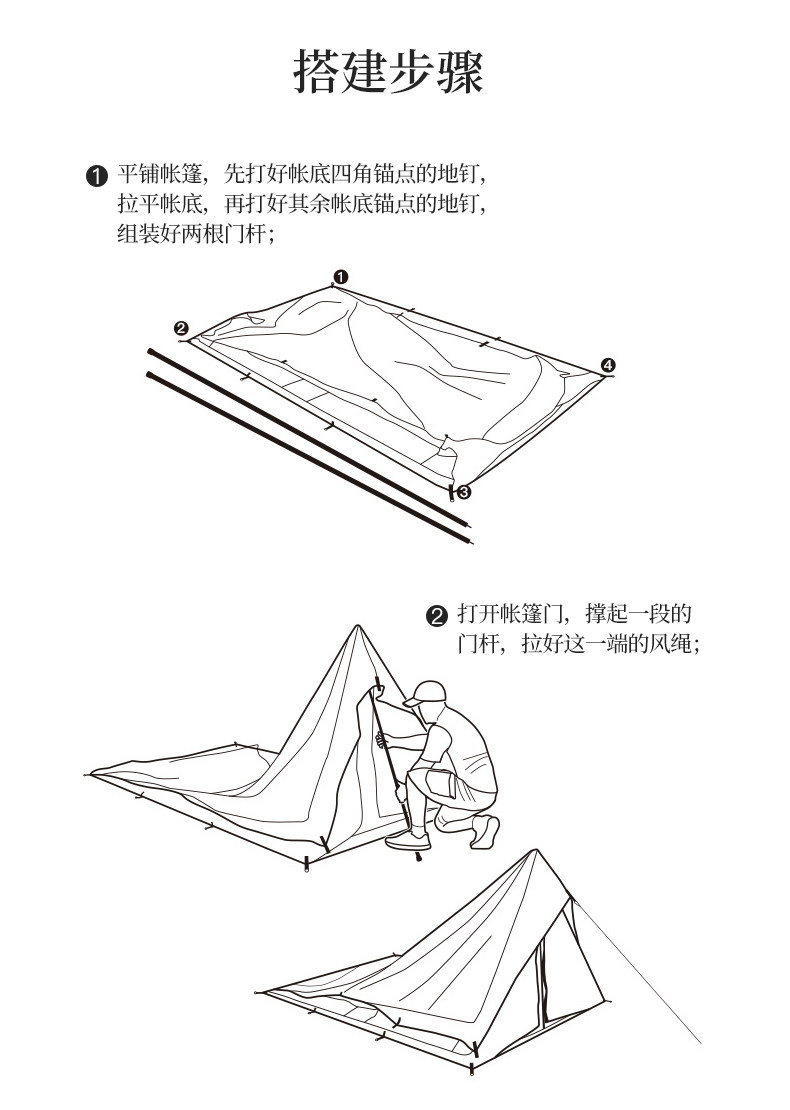 搭建步骤

❶ 平铺帐篷，先打好帐底四角锚点的地钉，拉平帐底，再打好其余帐底锚点的地钉，组装好两根门杆；

❶
❷
❹
❸

❷ 打开帐篷门，撑起一段的门杆，拉好这一端的风绳；