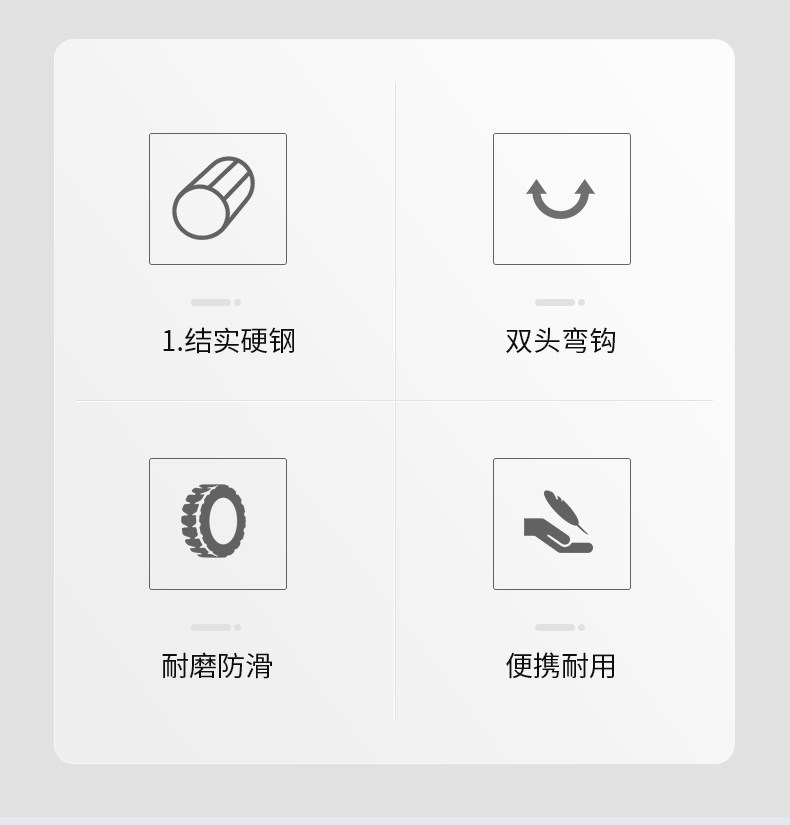 1.结实硬钢

双头弯钩

耐磨防滑

便携耐用