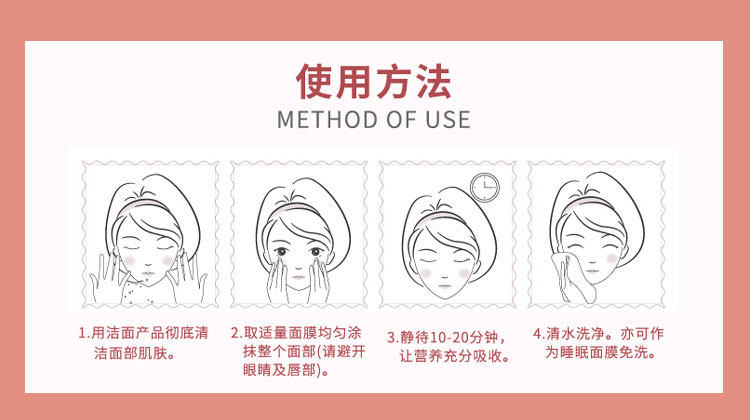 使用方法
METHOD OF USE

1.用洁面产品彻底清洁面部肌肤。

2.取适量面膜均匀涂抹整个面部(请避开眼睛及唇部)。

3.静待10-20分钟，让营养充分吸收。

4.清水洗净。亦可作为睡眠面膜免洗。