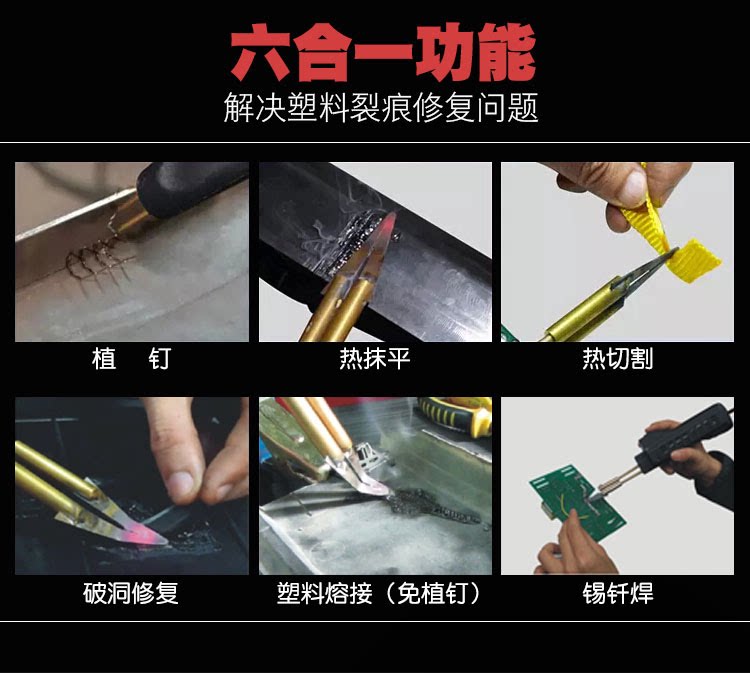 六合一功能
解决塑料裂痕修复问题

植 钉

热抹平

热切割

破洞修复

塑料熔接（免植钉）

锡钎焊