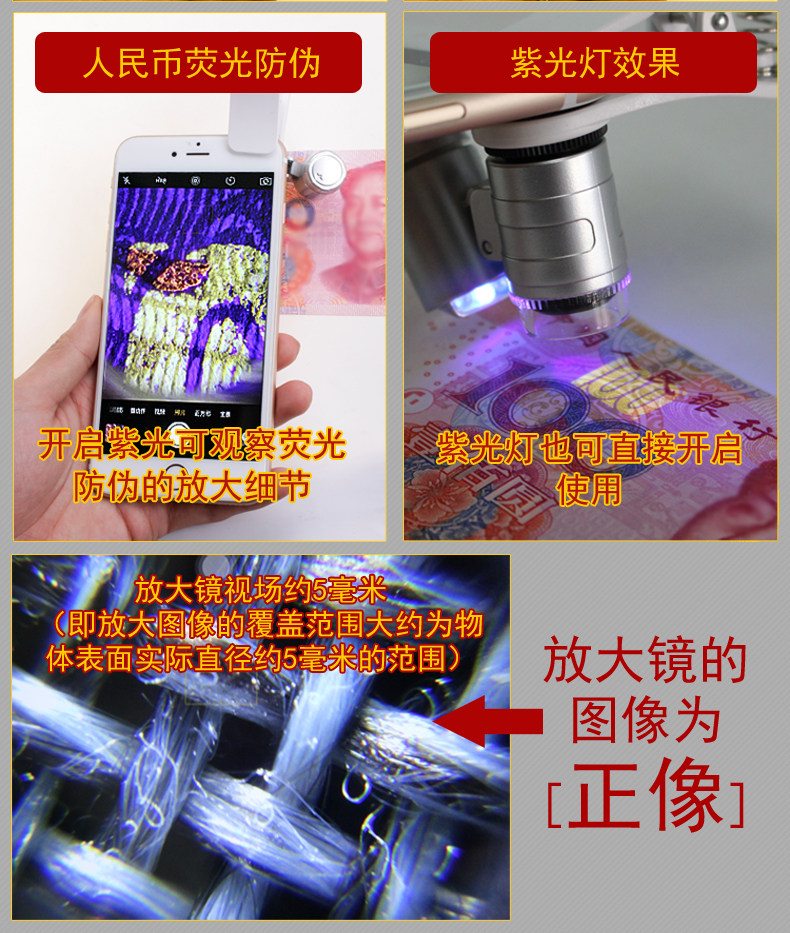 人民币荧光防伪

开启紫光可观察荧光防伪的放大细节

紫光灯效果

紫光灯也可直接开启使用

放大镜视场约5毫米（即放大图像的覆盖范围大约为物体表面实际直径约5毫米的范围）

放大镜的图像为[正像]