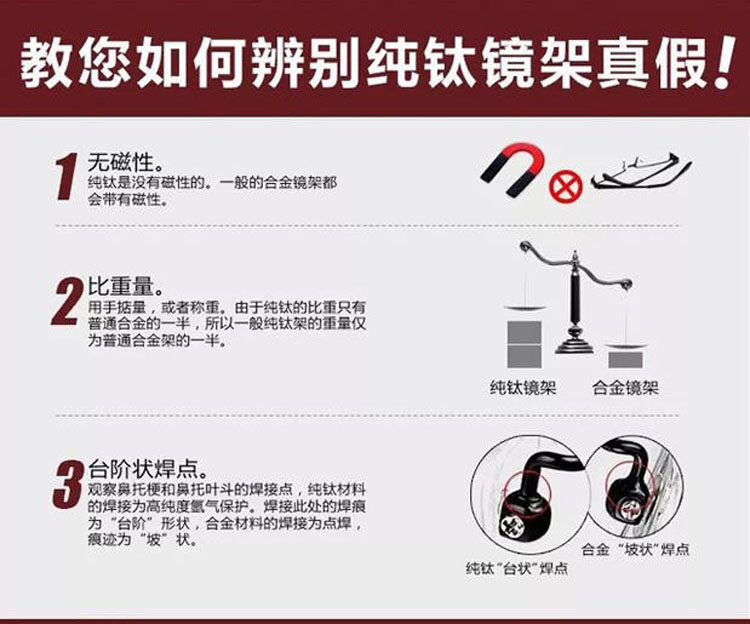 教您如何辨别纯钛镜架真假!

1 无磁性。
纯钛是没有磁性的。一般的合金镜架都会带有磁性。

2 比重量。
用手掂量，或者称重。由于纯钛的比重只有普通合金的一半，所以一般纯钛架的重量仅为普通合金架的一半。

纯钛镜架 合金镜架

3 台阶状焊点。
观察鼻托梗和鼻托叶斗的焊接点，纯钛材料的焊接为高纯度氩气保护。焊接此处的焊痕为“台阶”形状，合金材料的焊接为点焊，痕迹为“坡”状。

纯钛“台状”焊点
合金“坡状”焊点